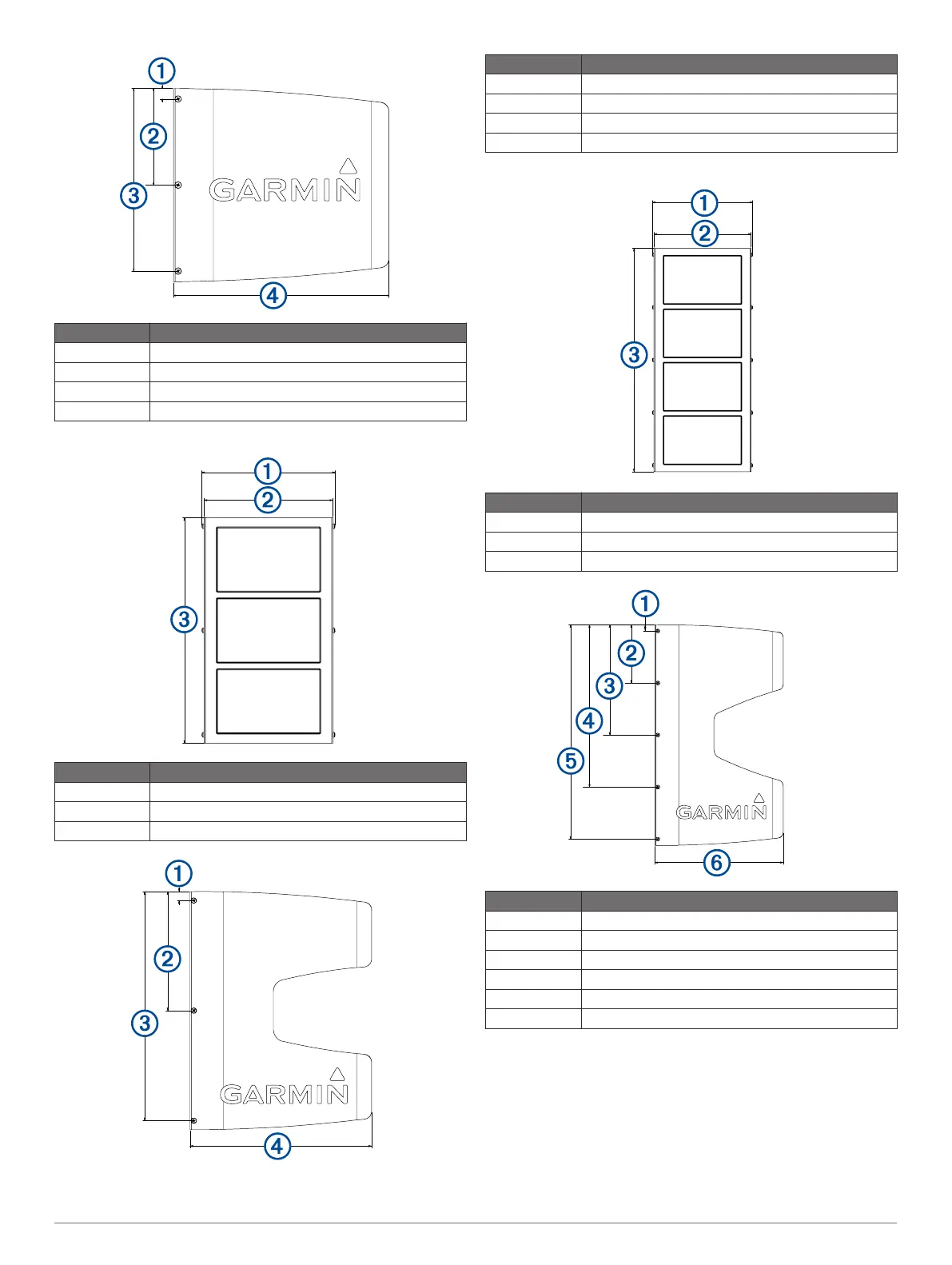 ①
②
③
GARMIN
④

①
②
③

①
②
③
GARMIN
④

①
②
③

①
②
③
④
⑤
GARMIN
⑥