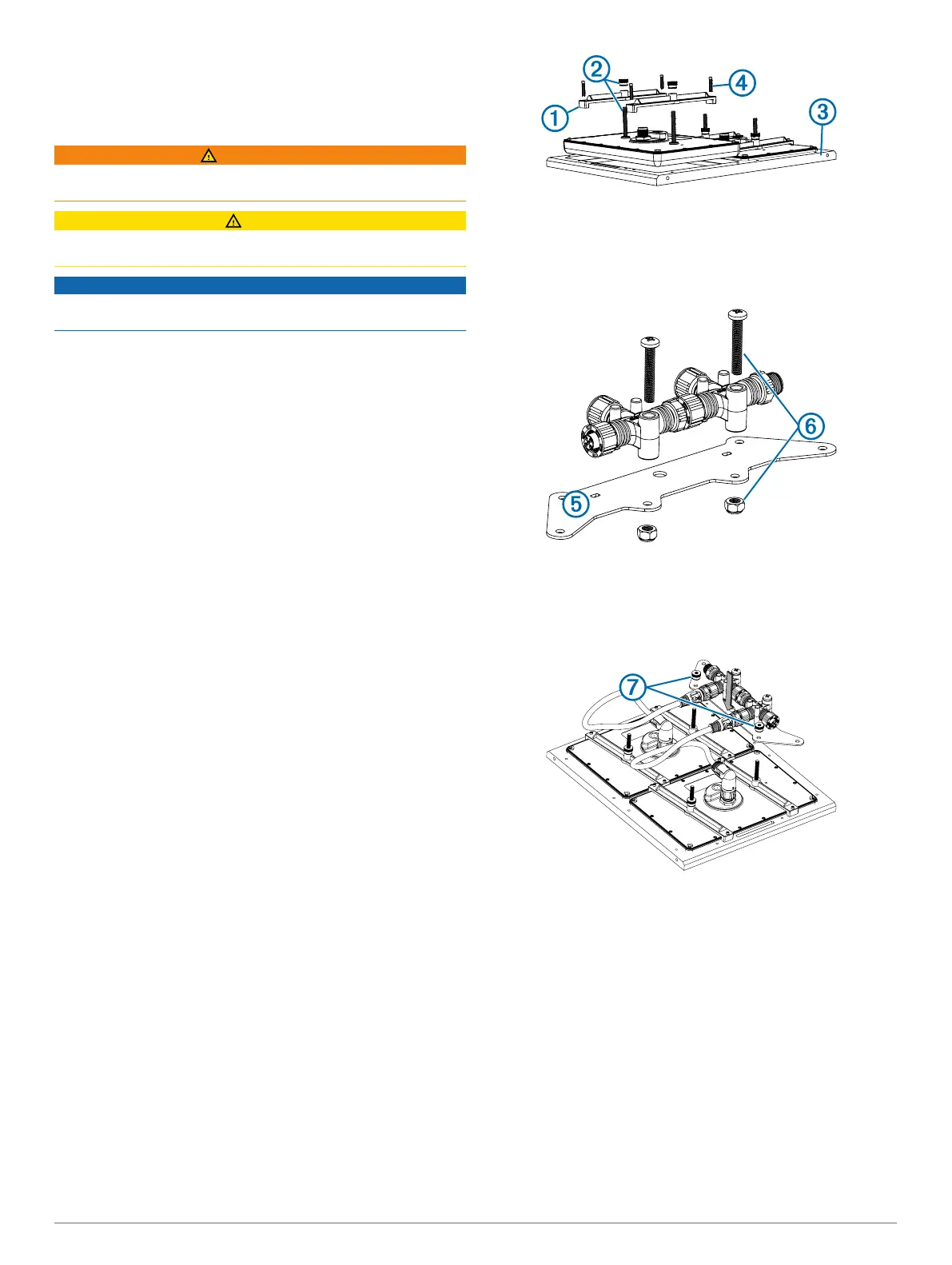 2

4

1

3

6

5

7