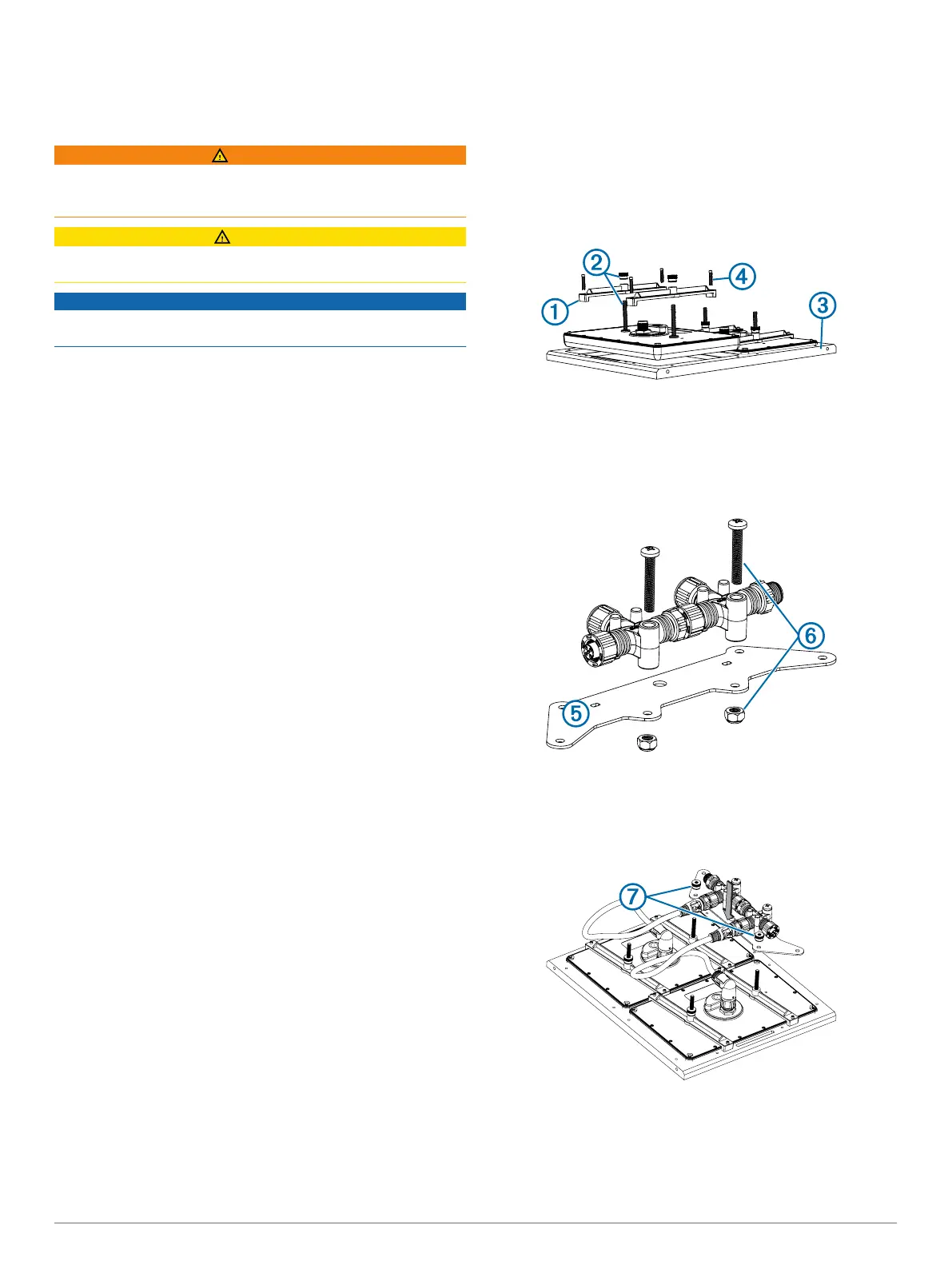 2

4

1

3

6

5

7