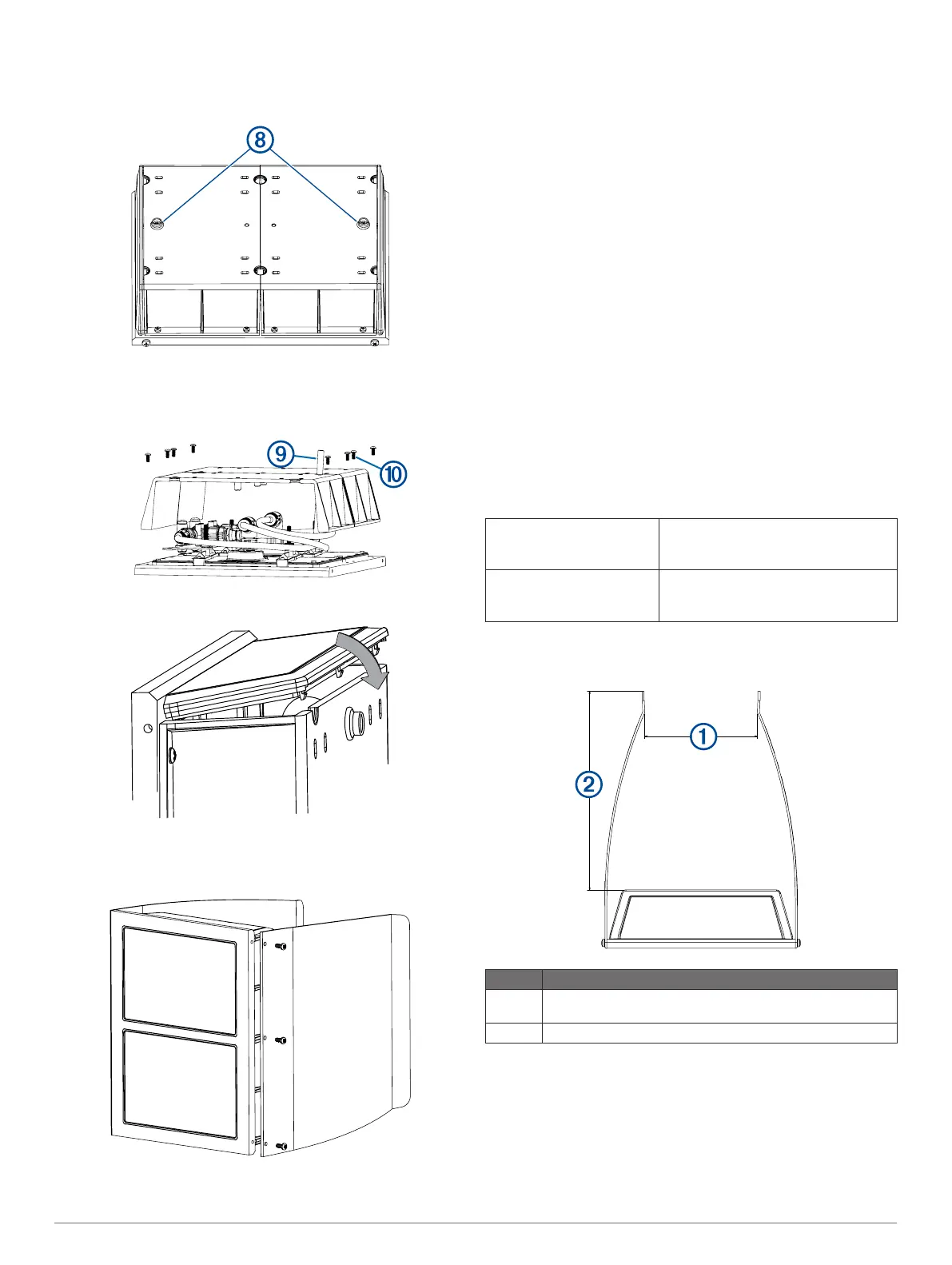 8

9

10

1

2