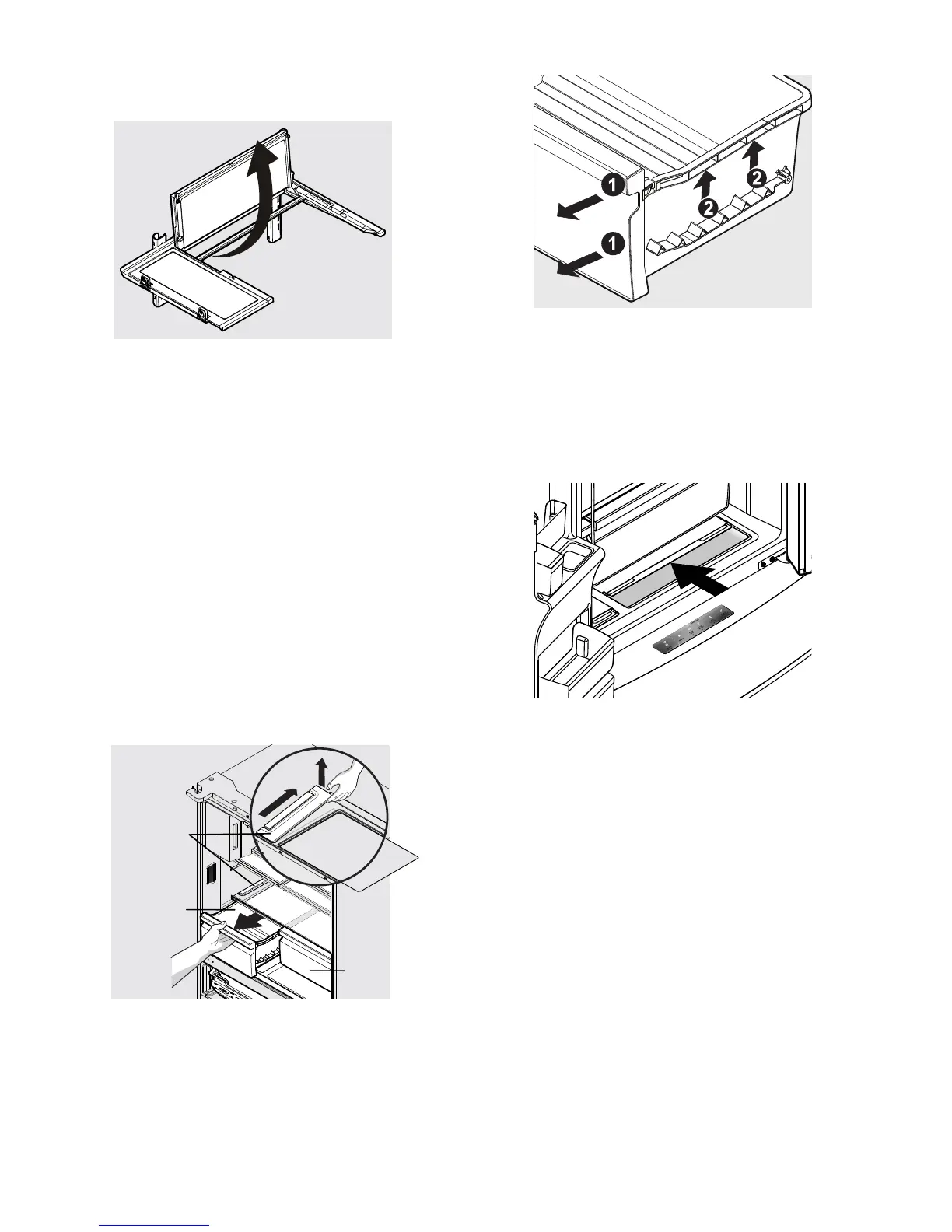 1

1

2

2