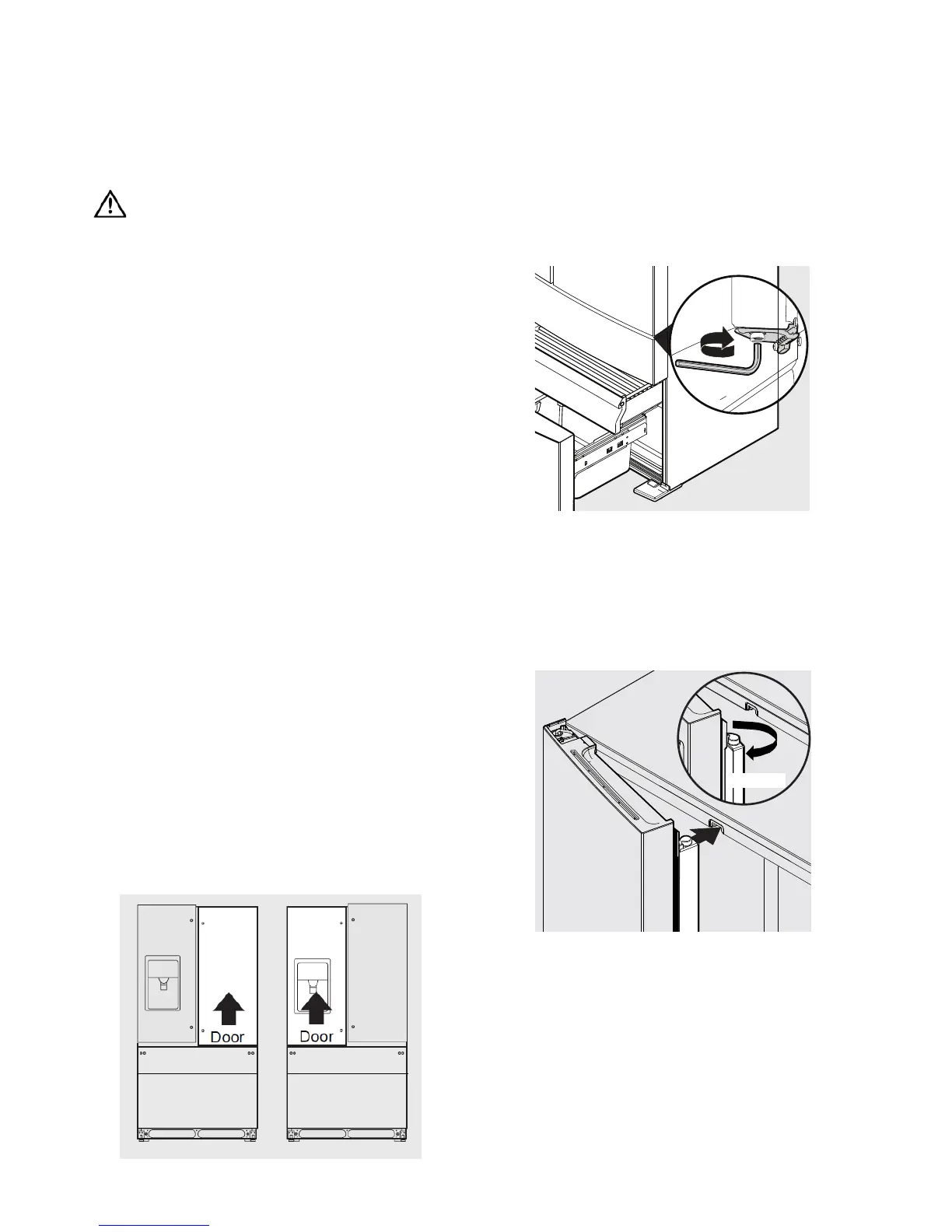 Door

Door