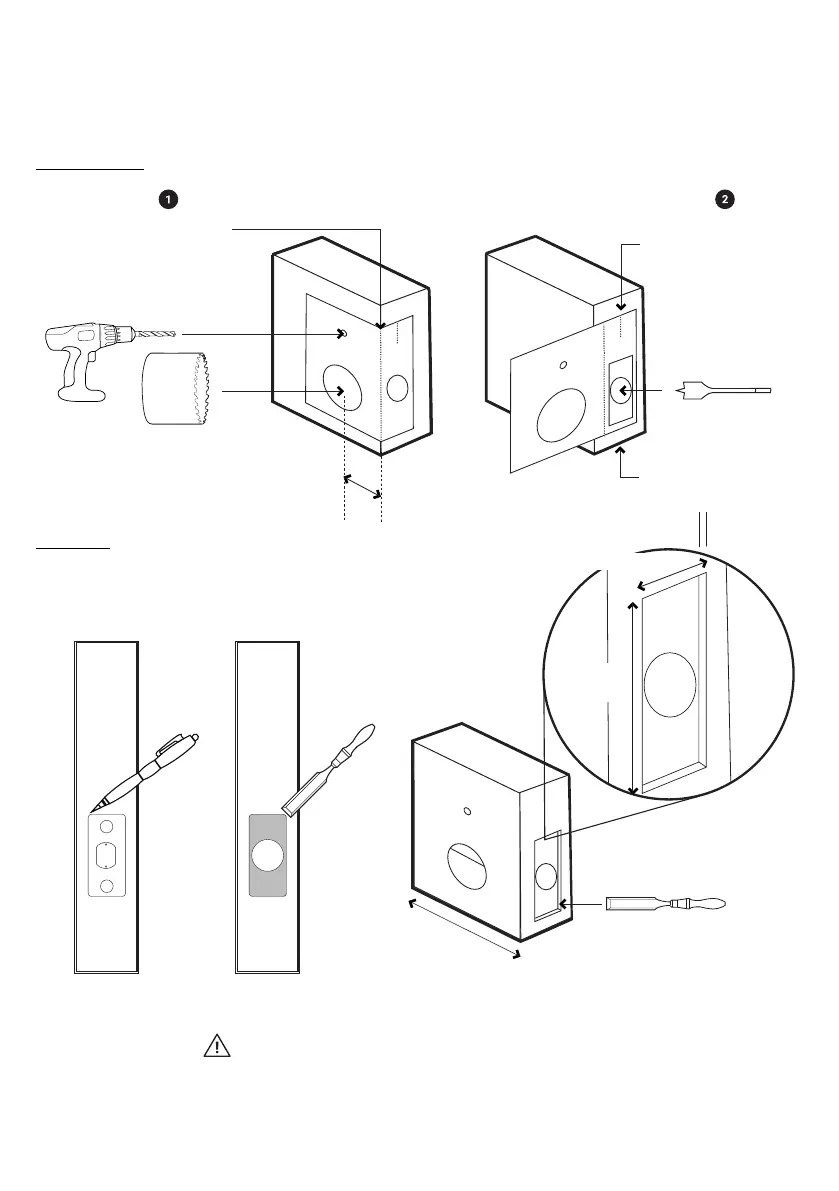 1

2