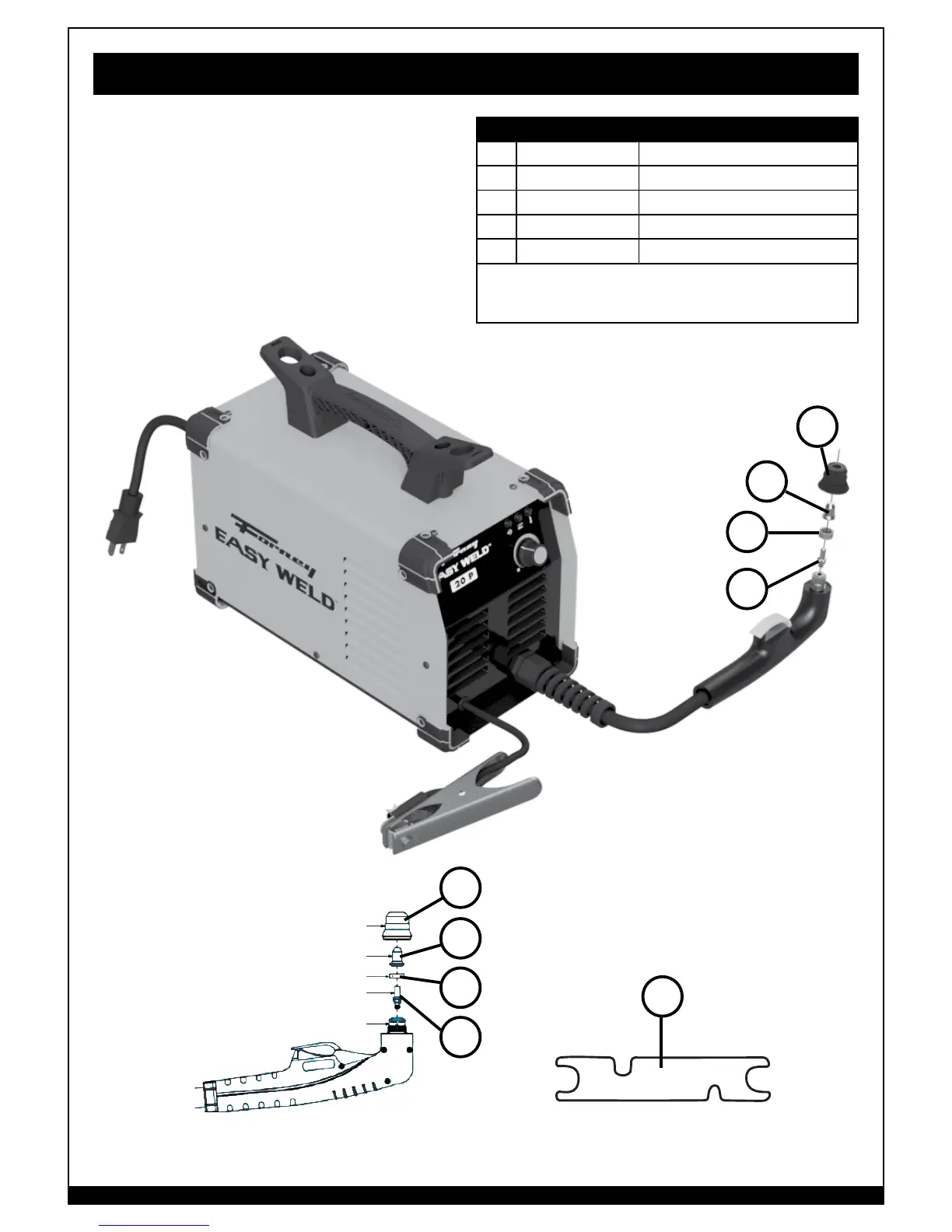 Forney
EASY WELD
Forney
EASY WELD
20 P