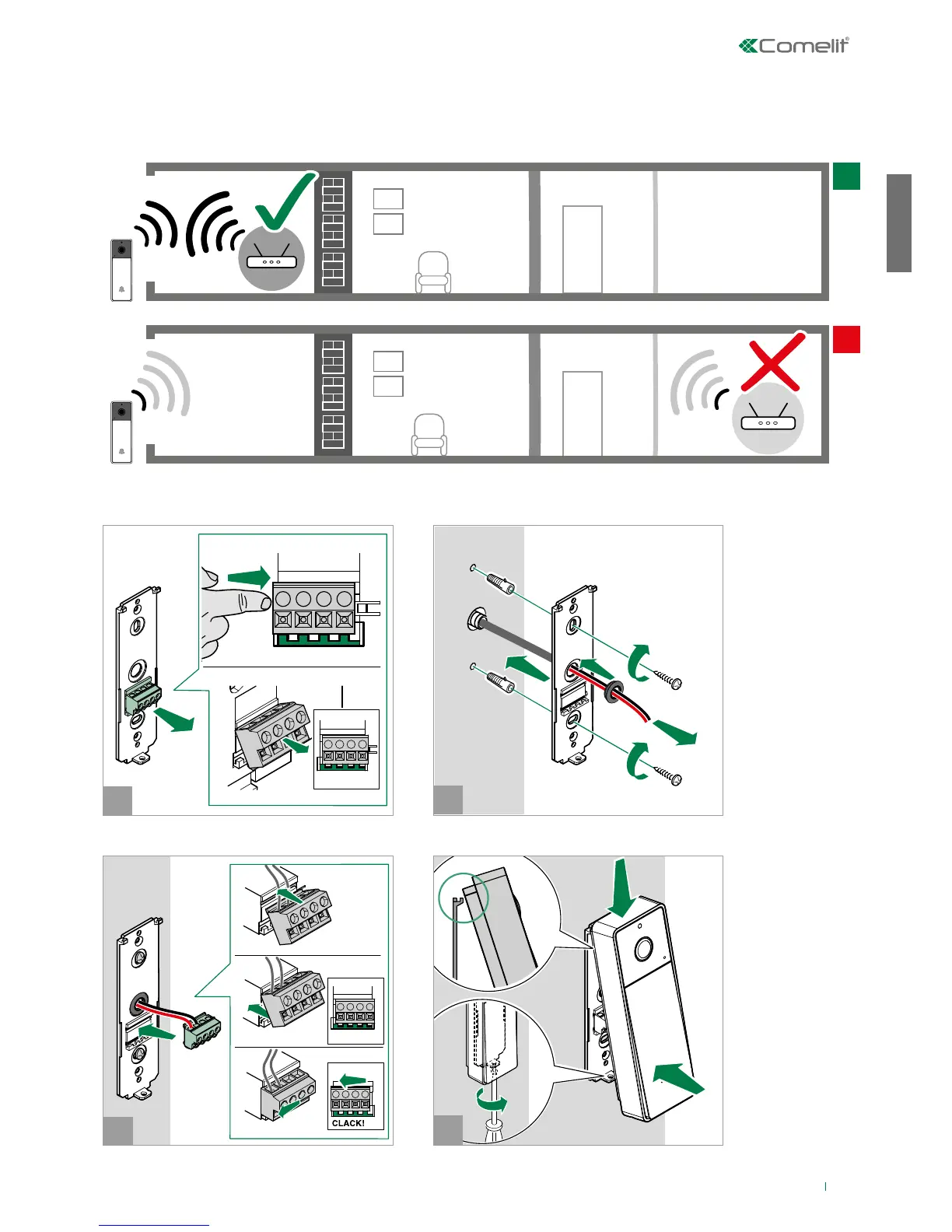 Comelit®

CLACK!