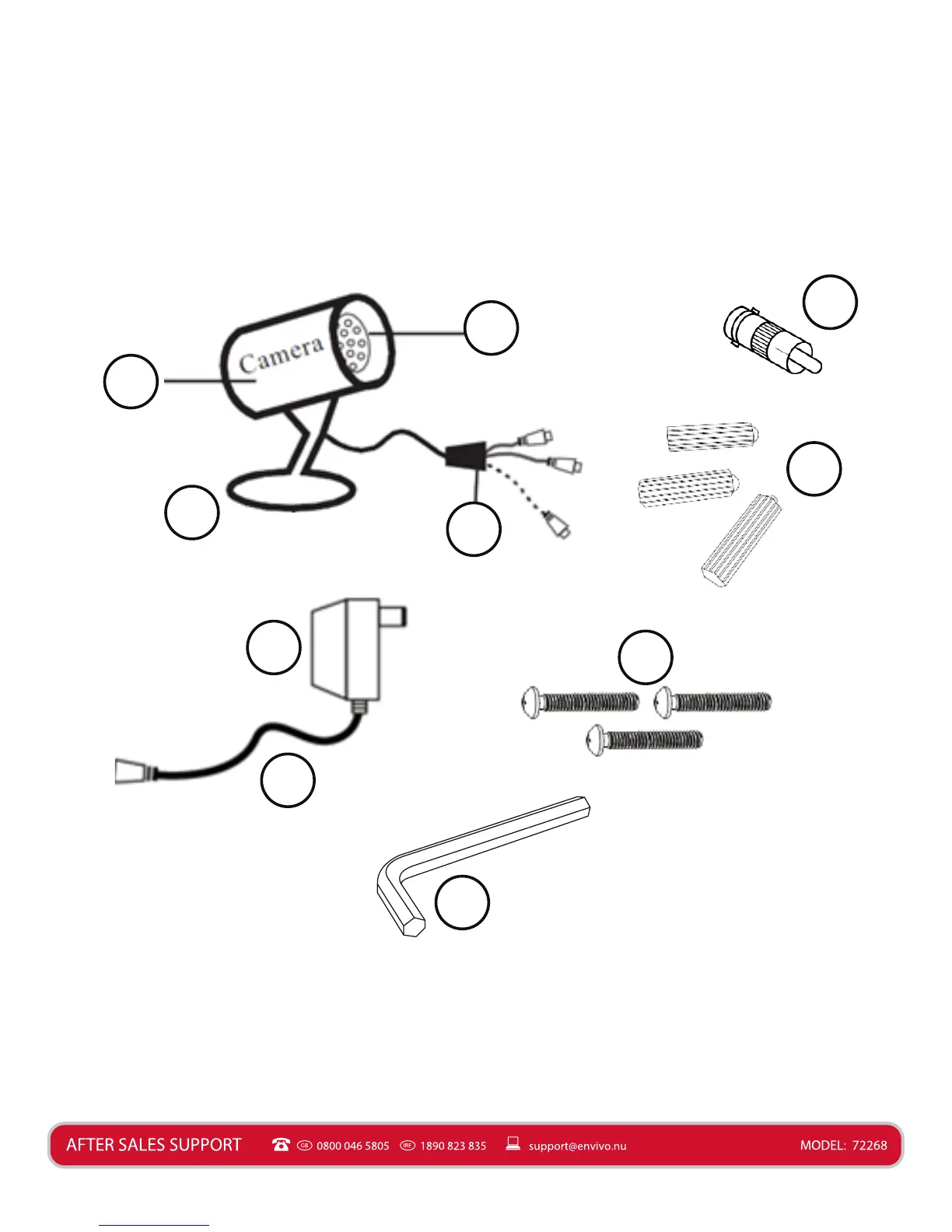 Camera

AFTER SALES SUPPORT GB 0800 046 5805 IRE 1890 823 835 support@envivo.nu MODEL: 72268