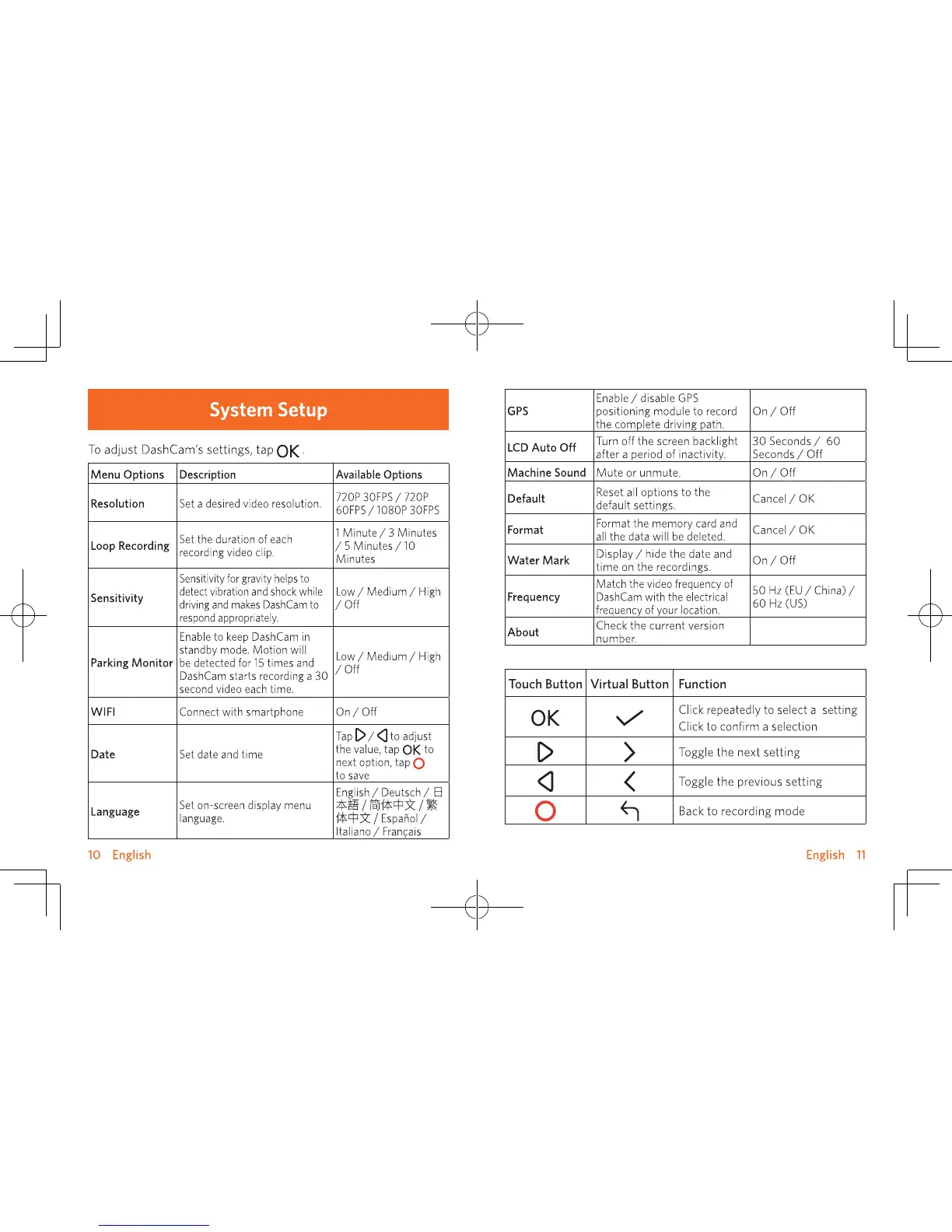 System Setup

To adjust DashCam's settings, tap OK .

| Menu Options | Description | Available Options |
|---|---|---|
| Resolution | Set a desired video resolution. | 720P 30FPS / 720P 60FPS / 1080P 30FPS |
| Loop Recording | Set the duration of each recording video clip. | 1 Minute / 3 Minutes / 5 Minutes / 10 Minutes |
| Sensitivity | Sensitivity for gravity helps to detect vibration and shock while driving and makes DashCam to respond appropriately. | Low / Medium / High / Off |
| Parking Monitor | Enable to keep DashCam in standby mode. Motion will be detected for 15 times and DashCam starts recording a 30 second video each time. | Low / Medium / High / Off |
| WIFI | Connect with smartphone | On / Off |
| Date | Set date and time | Tap ▷ / ◁ to adjust the value, tap OK to next option, tap ○ to save |
| Language | Set on-screen display menu language. | English / Deutsch / 日本語 / 简体中文 / 繁体中文 / Español / Italiano / Français |

10 English

| GPS | Enable / disable GPS positioning module to record the complete driving path. | On / Off |
|---|---|---|
| LCD Auto Off | Turn off the screen backlight after a period of inactivity. | 30 Seconds / 60 Seconds / Off |
| Machine Sound | Mute or unmute. | On / Off |
| Default | Reset all options to the default settings. | Cancel / OK |
| Format | Format the memory card and all the data will be deleted. | Cancel / OK |
| Water Mark | Display / hide the date and time on the recordings. | On / Off |
| Frequency | Match the video frequency of DashCam with the electrical frequency of your location. | 50 Hz (EU / China) / 60 Hz (US) |
| About | Check the current version number. | |

| Touch Button | Virtual Button | Function |
|---|---|---|
| OK | ✓ | Click repeatedly to select a setting Click to confirm a selection |
| ▷ | > | Toggle the next setting |
| ◁ | < | Toggle the previous setting |
| ○ | ↰ | Back to recording mode |

English 11