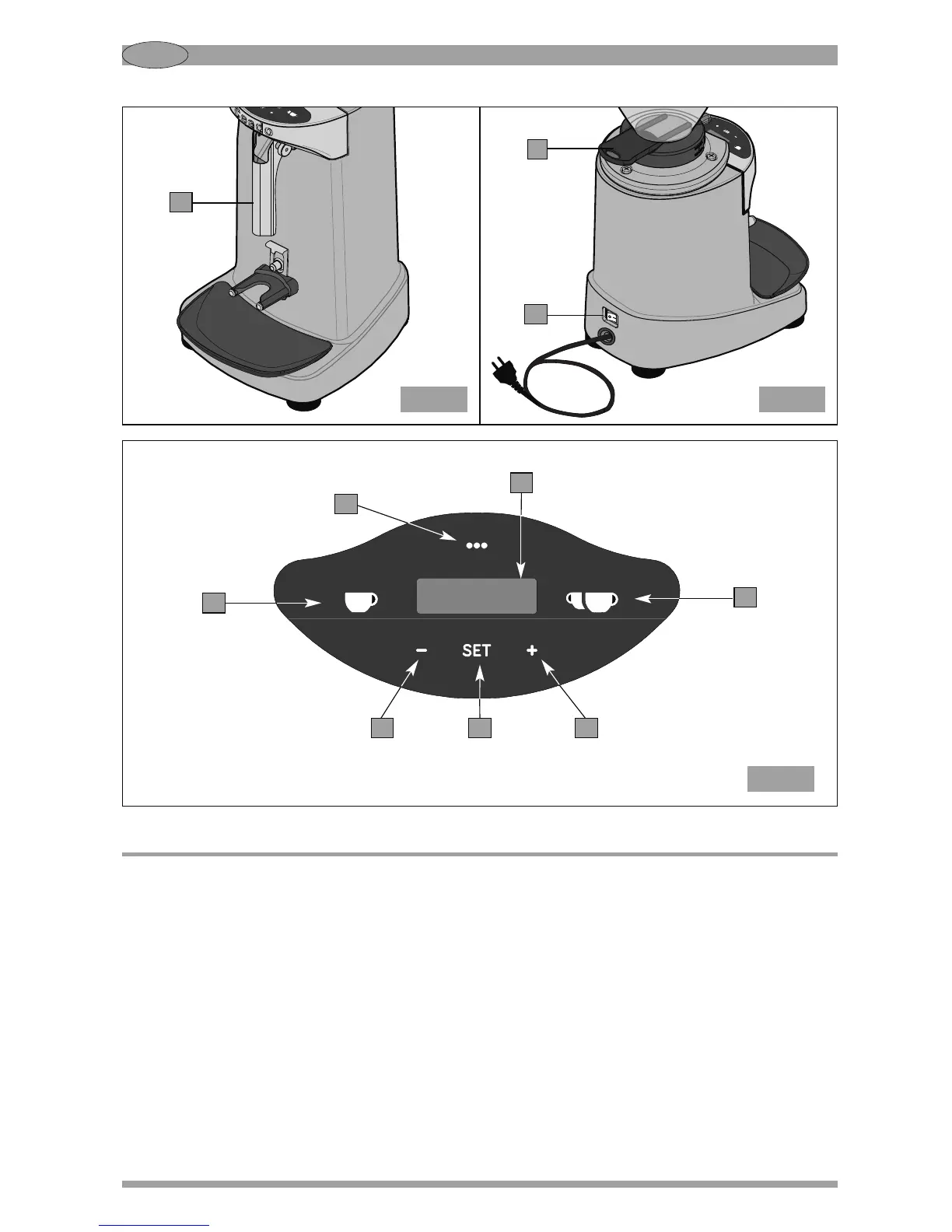 −

SET

+