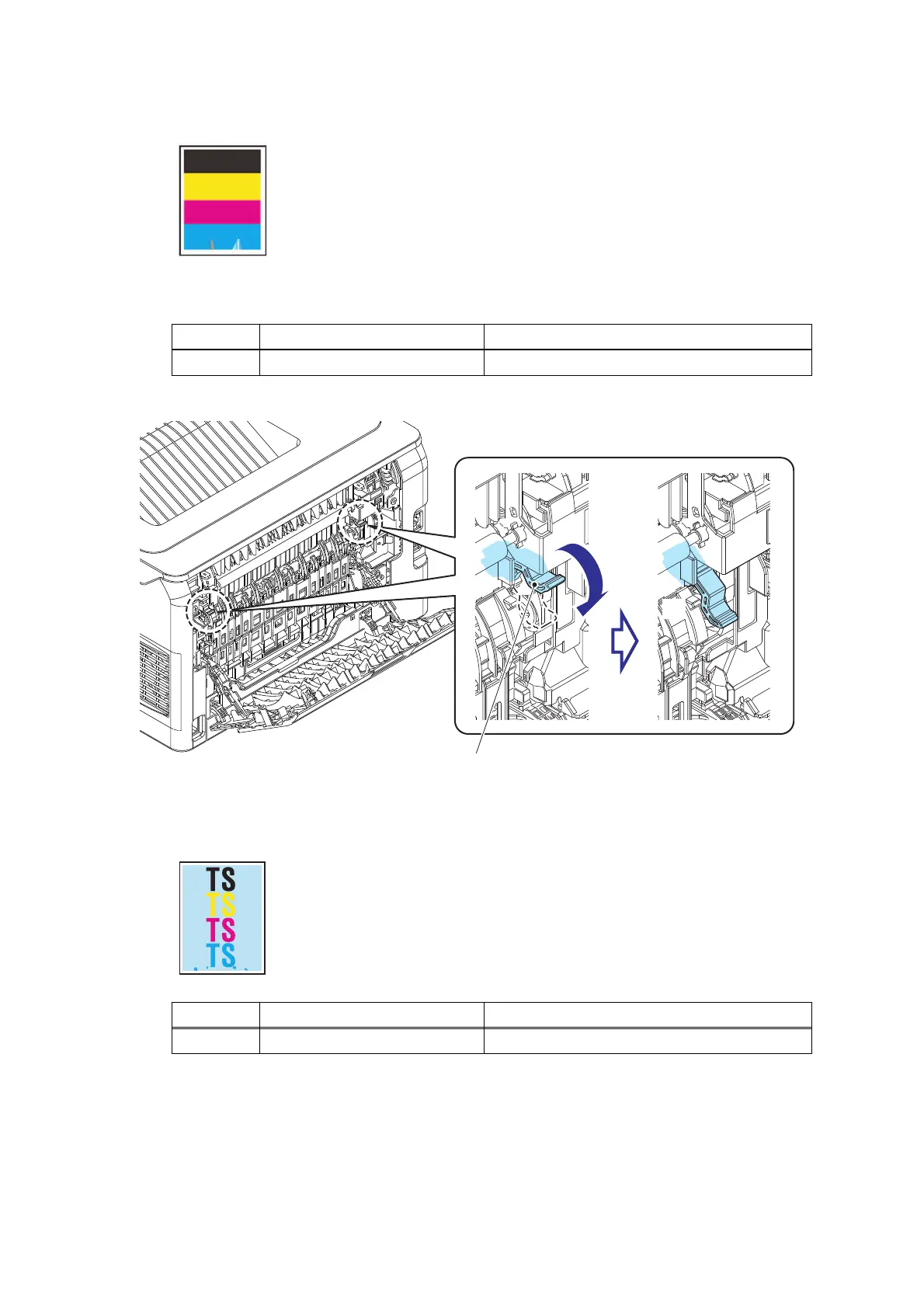 TS
TS
TS
TS