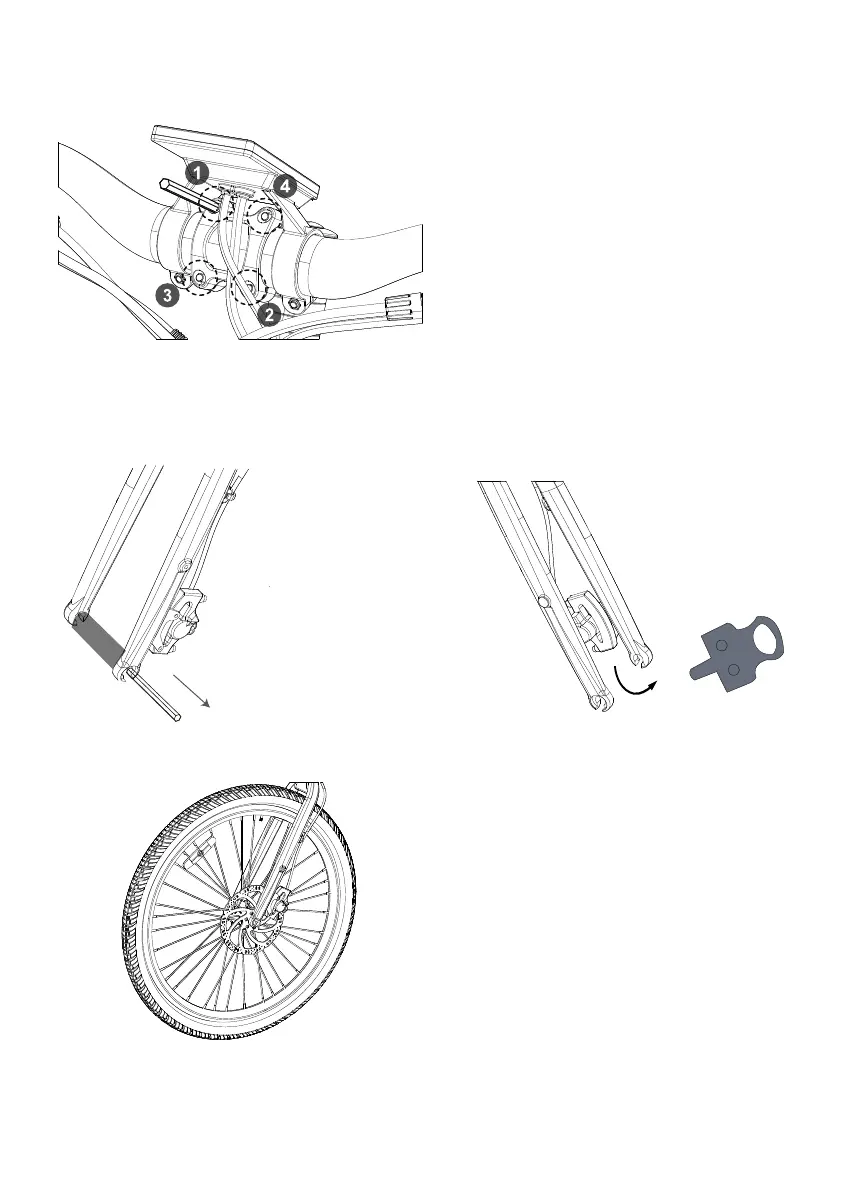 1
4
3
2