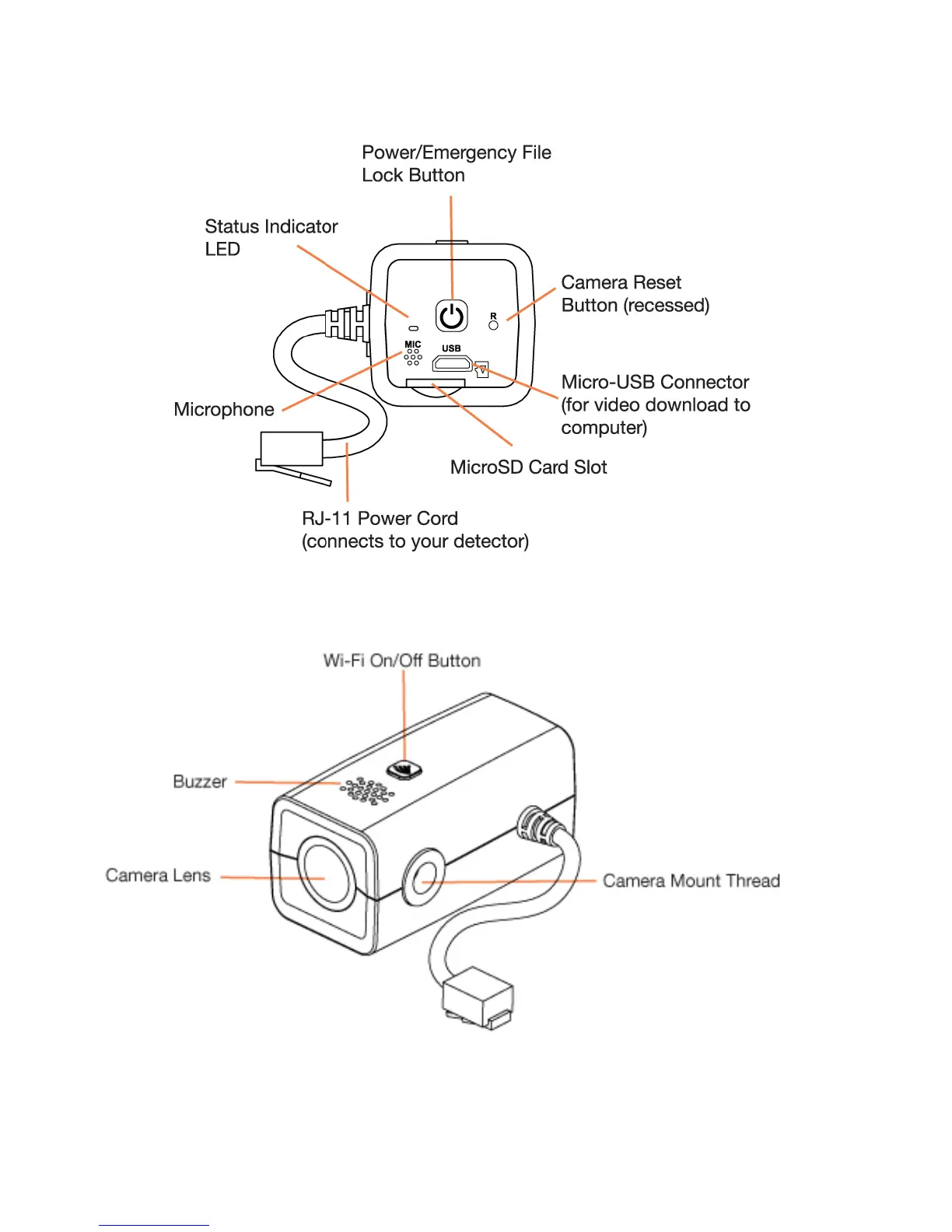 Power/Emergency File Lock Button

Status Indicator LED

Camera Reset Button (recessed)

R

MIC

USB

Microphone

Micro-USB Connector (for video download to computer)

MicroSD Card Slot

RJ-11 Power Cord (connects to your detector)

Wi-Fi On/Off Button

Buzzer

Camera Lens

Camera Mount Thread