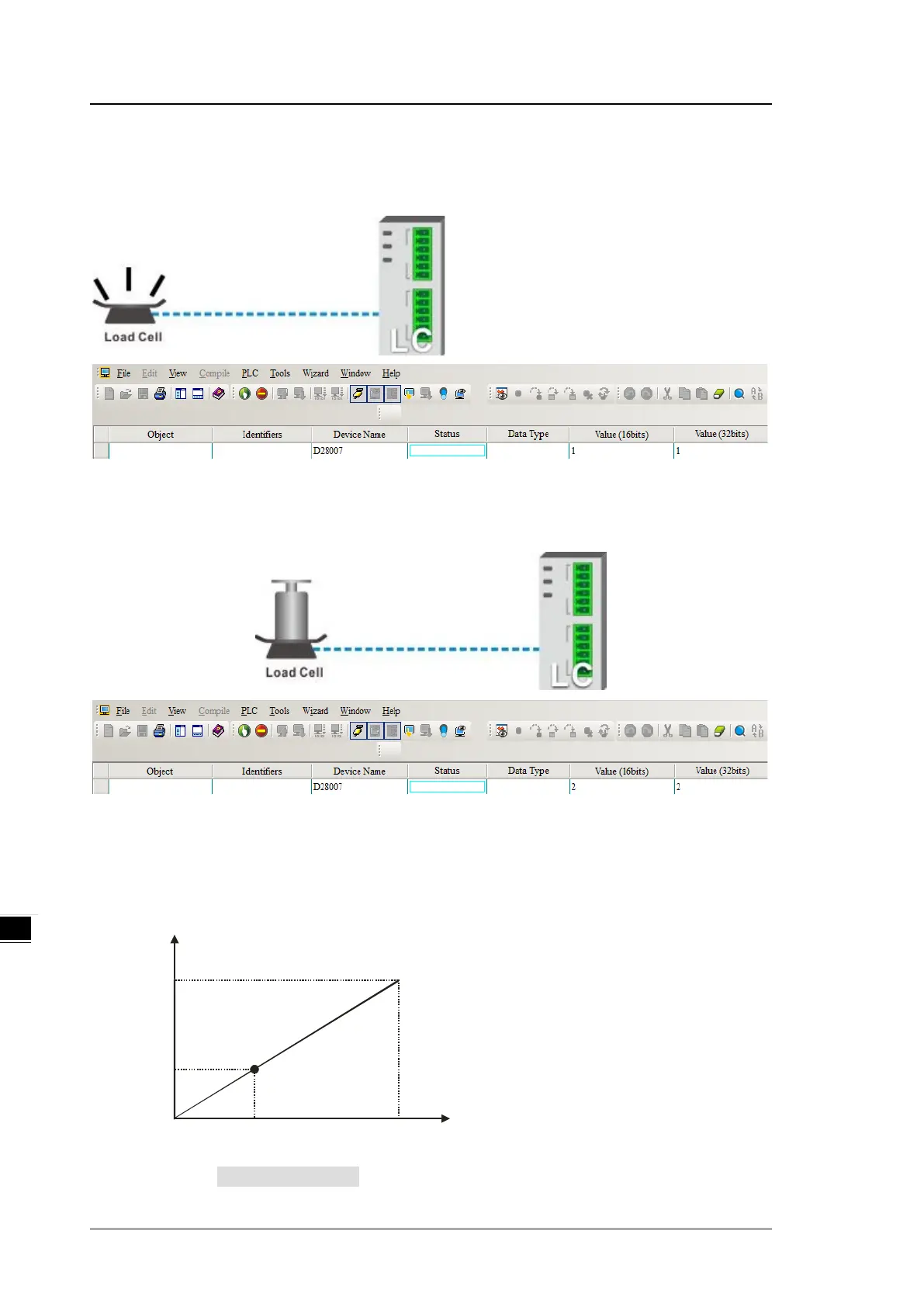 Load Cell

LC

File Edit View Compile PLC Tools Wizard Window Help

| Object | Identifiers | Device Name | Status | Data Type | Value (16bits) | Value (32bits) |
|---|---|---|---|---|---|---|
| | | D28007 | | | 1 | 1 |

Load Cell

LC

File Edit View Compile PLC Tools Wizard Window Help

| Object | Identifiers | Device Name | Status | Data Type | Value (16bits) | Value (32bits) |
|---|---|---|---|---|---|---|
| | | D28007 | | | 2 | 2 |