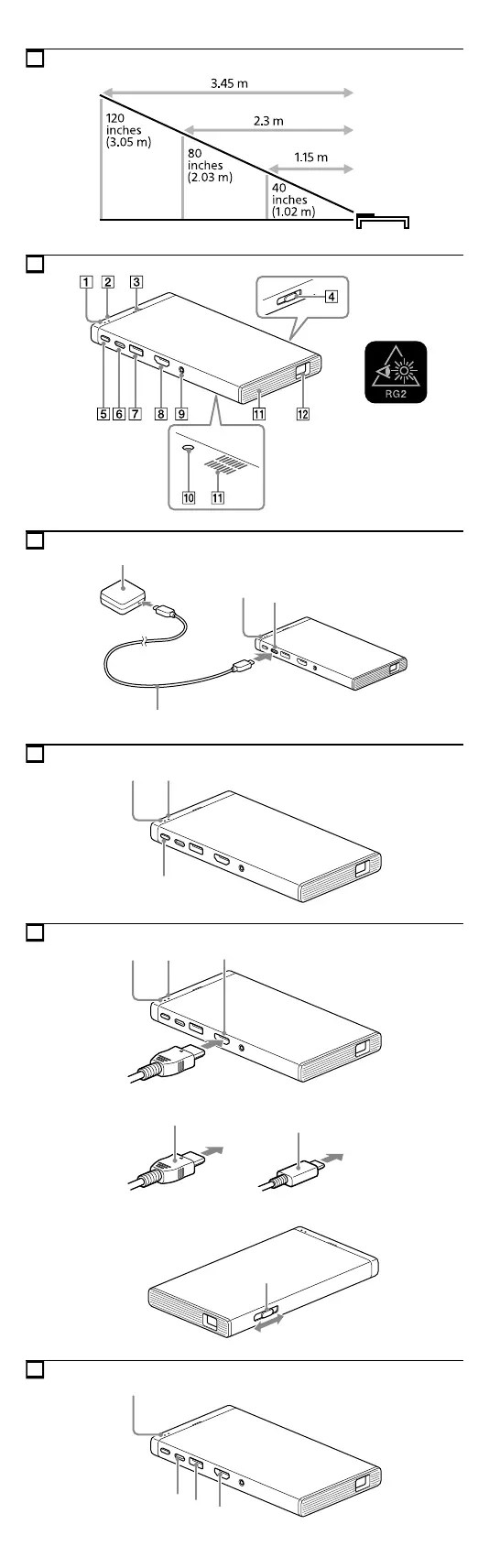 3.45 m
120 inches (3.05 m)
2.3 m
80 inches (2.03 m)
1.15 m
40 inches (1.02 m)

1 2 3
4
5 6 7 8 9 11 12
10 11
RG2