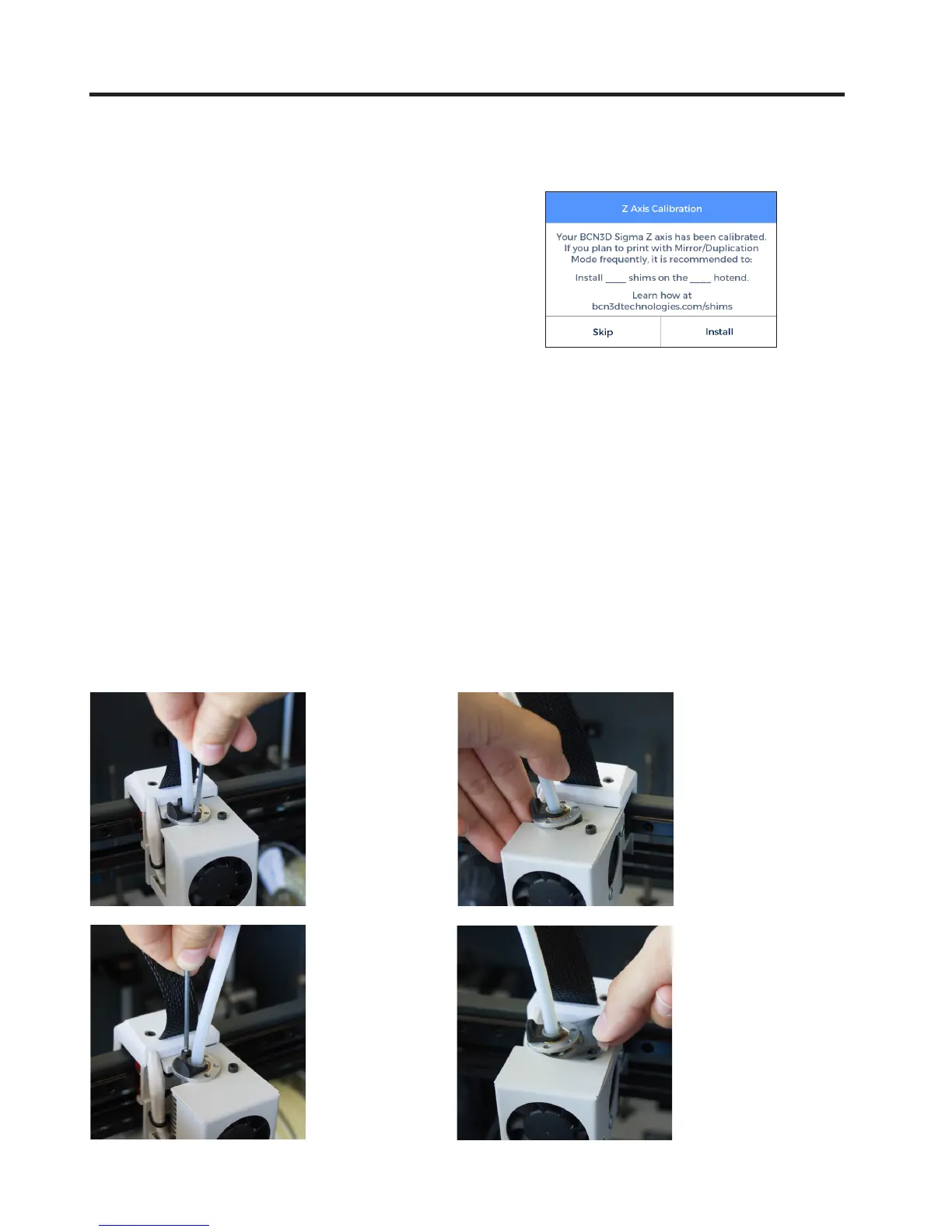 Z Axis Calibration

Your BCN3D Sigma Z axis has been calibrated. If you plan to print with Mirror/Duplication Mode frequently, it is recommended to:

Install ____ shims on the ____ hotend.

Learn how at bcn3dtechnologies.com/shims

Skip

Install