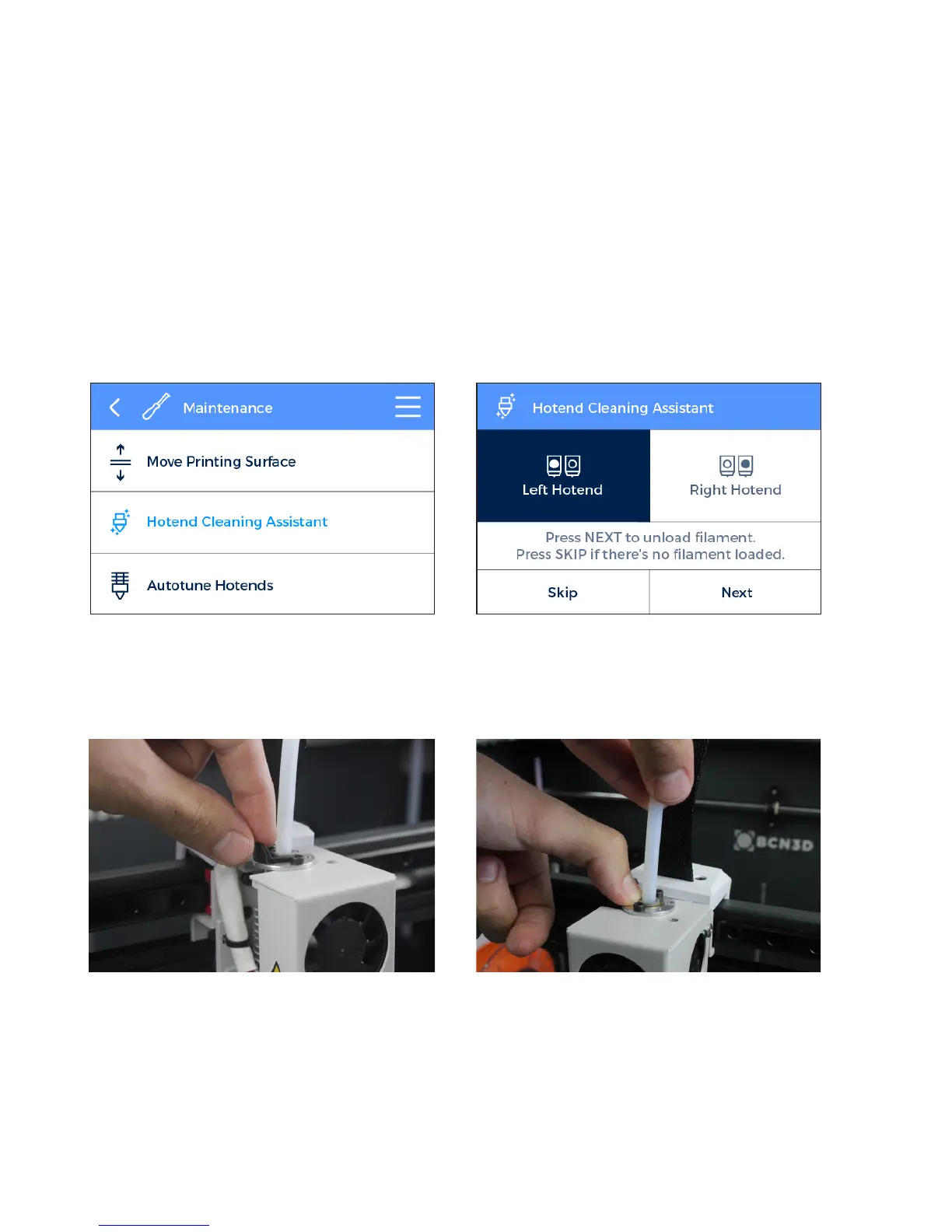 Maintenance

Move Printing Surface

Hotend Cleaning Assistant

Autotune Hotends

Hotend Cleaning Assistant

Left Hotend

Right Hotend

Press NEXT to unload filament.
Press SKIP if there's no filament loaded.

Skip

Next

BCN3D