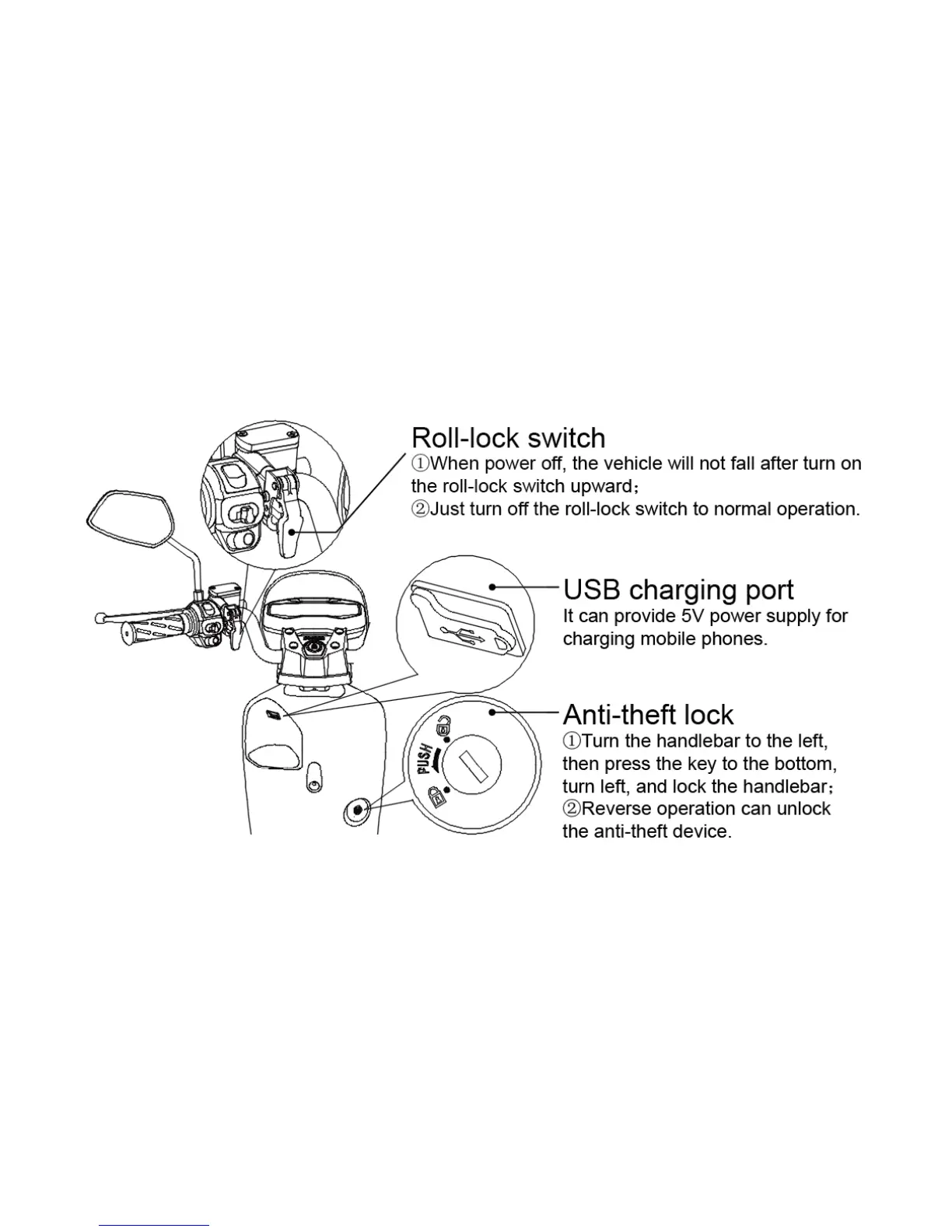 Roll-lock switch
①When power off, the vehicle will not fall after turn on the roll-lock switch upward；
②Just turn off the roll-lock switch to normal operation.

USB charging port
It can provide 5V power supply for charging mobile phones.

Anti-theft lock
①Turn the handlebar to the left, then press the key to the bottom, turn left, and lock the handlebar；
②Reverse operation can unlock the anti-theft device.

PUSH