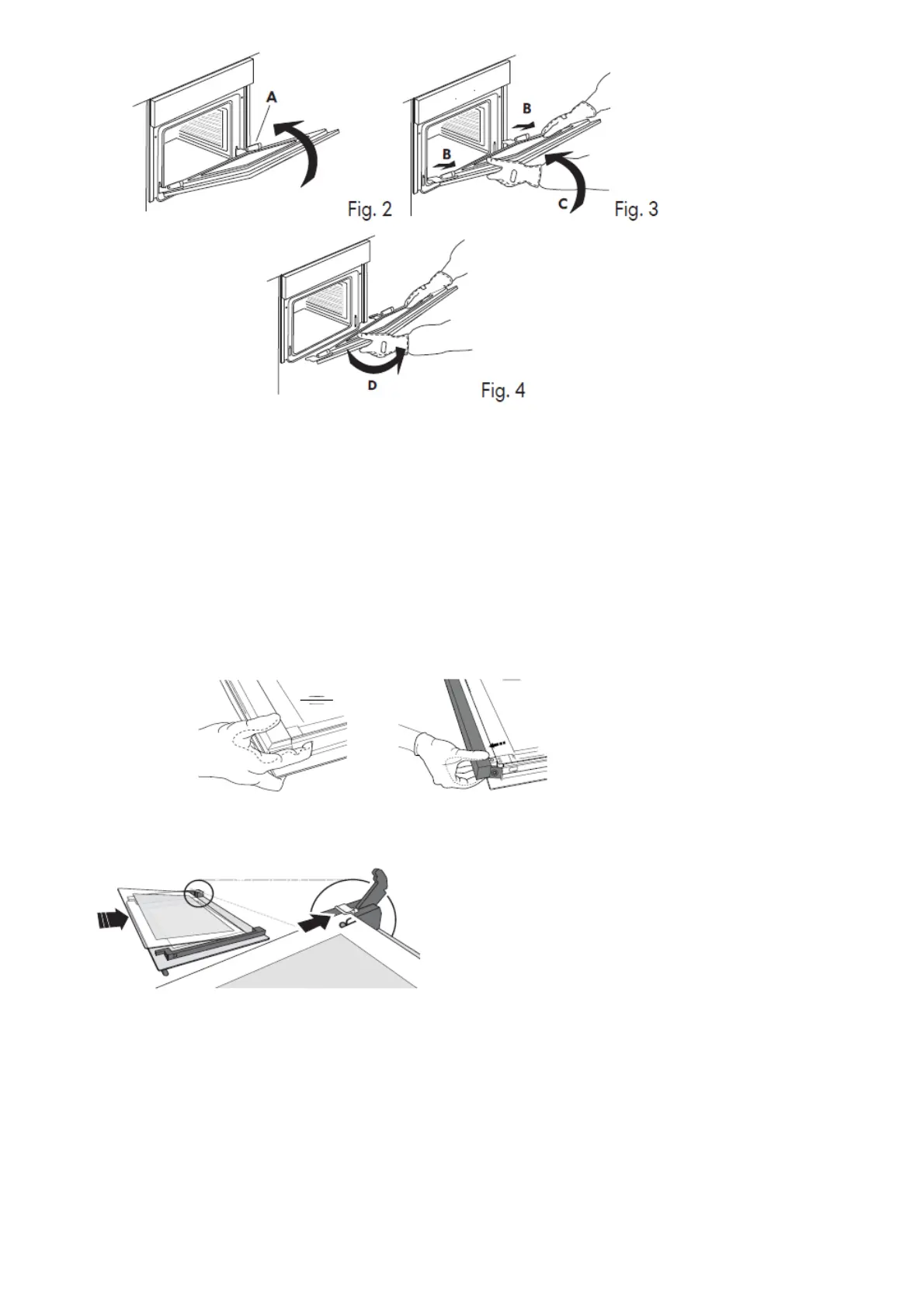 A

Fig. 2

B

B

C

Fig. 3

D

Fig. 4