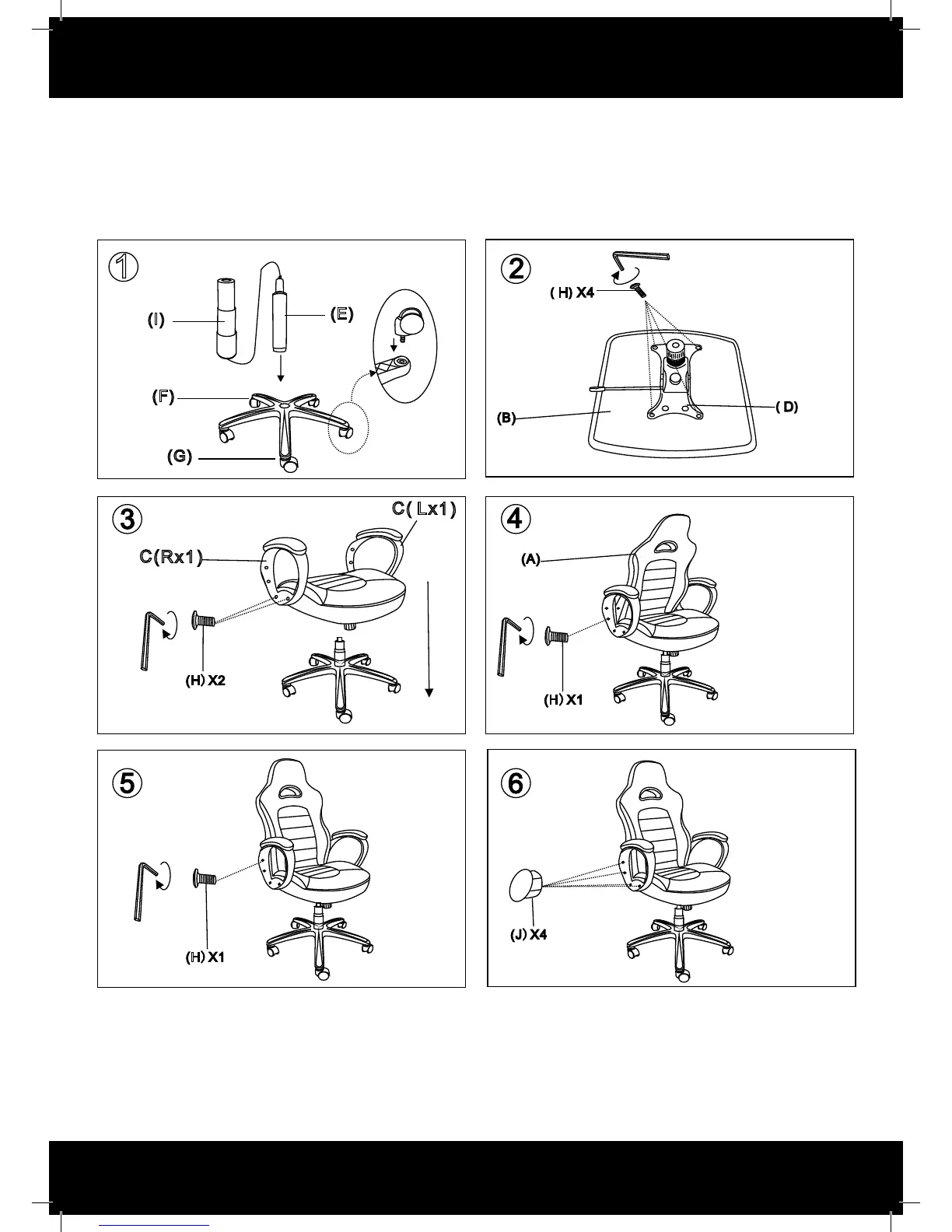 ①

(I)

(E)

(F)

(G)

②

( H) X4

(B)

( D)

③

C( Lx1)

C(Rx1)

(H) X2

④

(A)

(H) X1

⑤

(H) X1

⑥

(J) X4