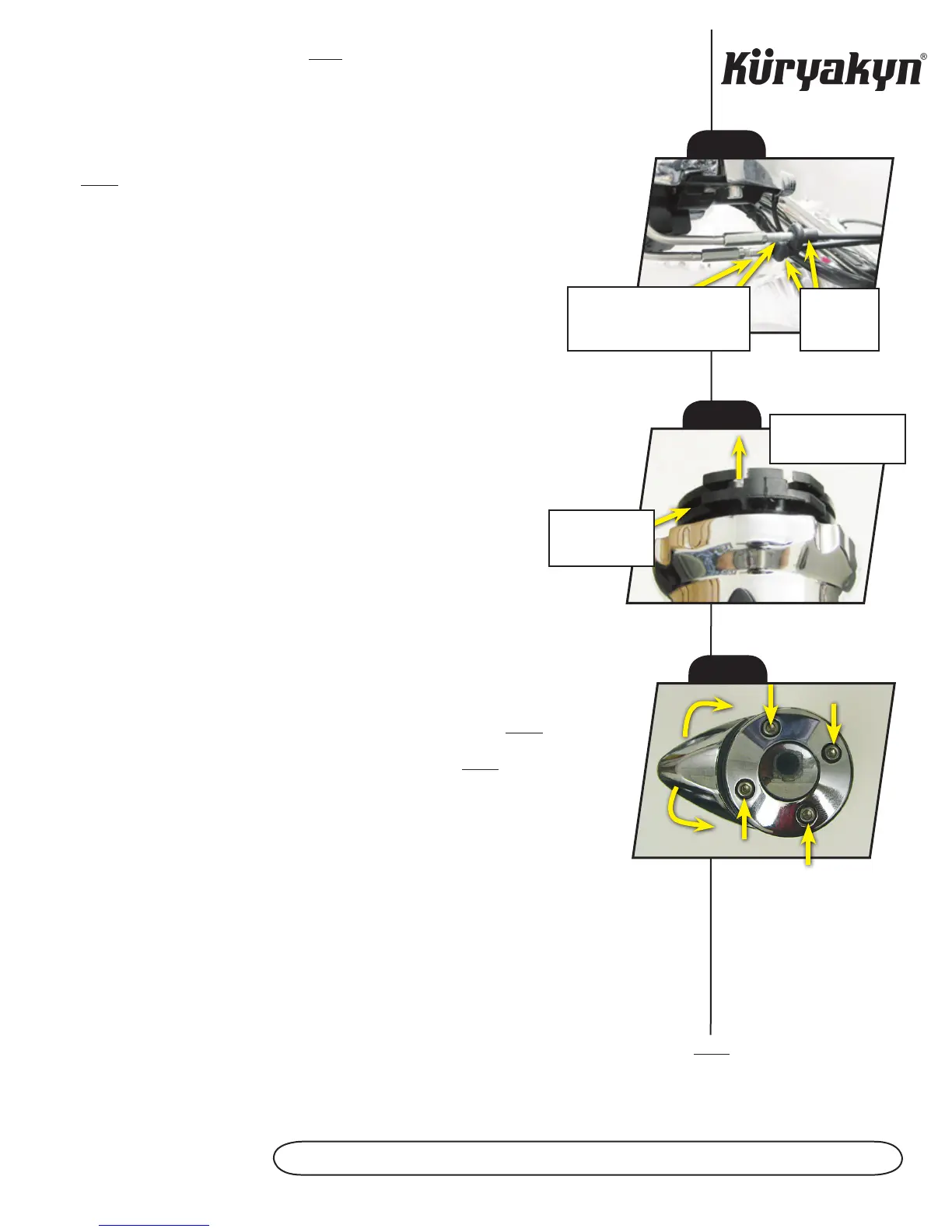 Küryakyn®