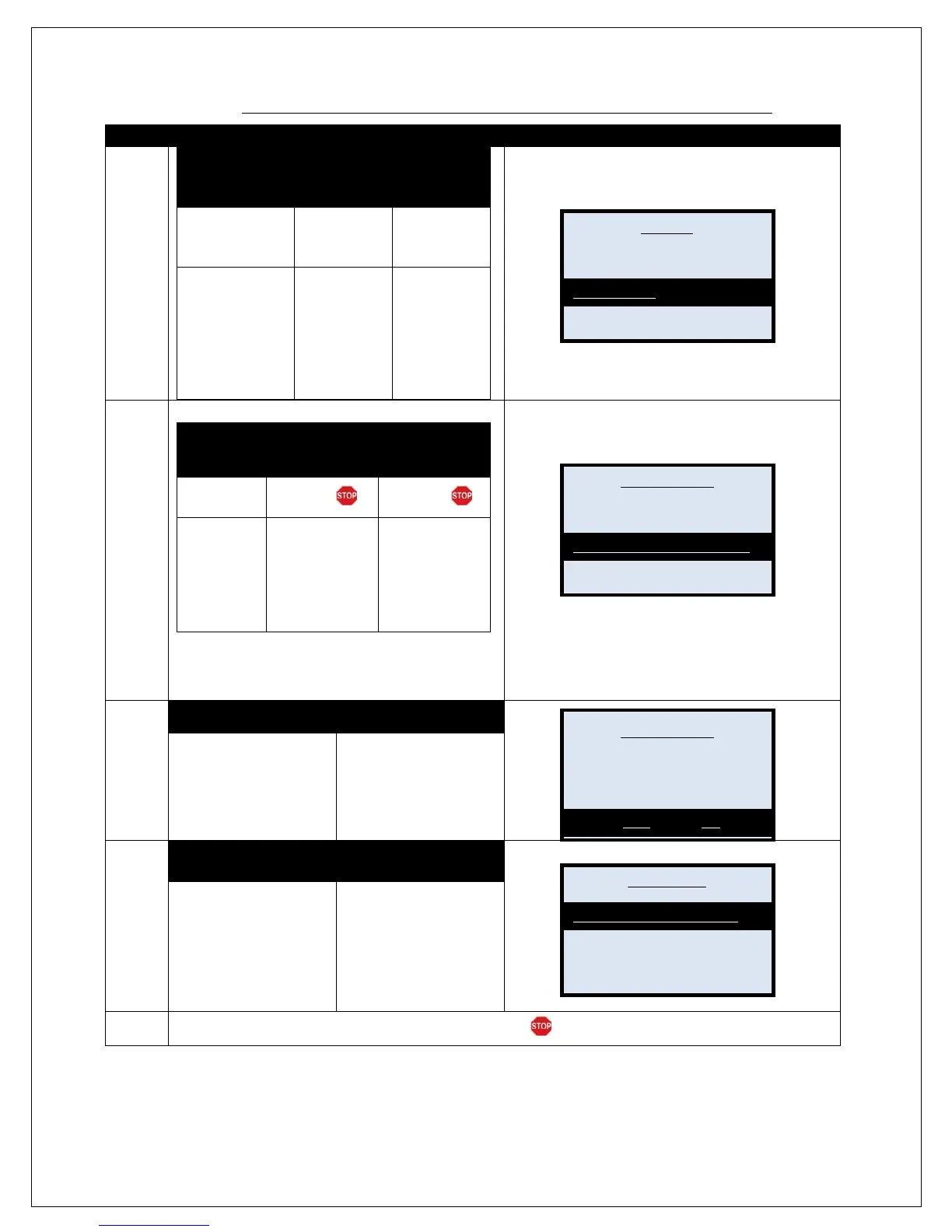 STOP

STOP

STOP