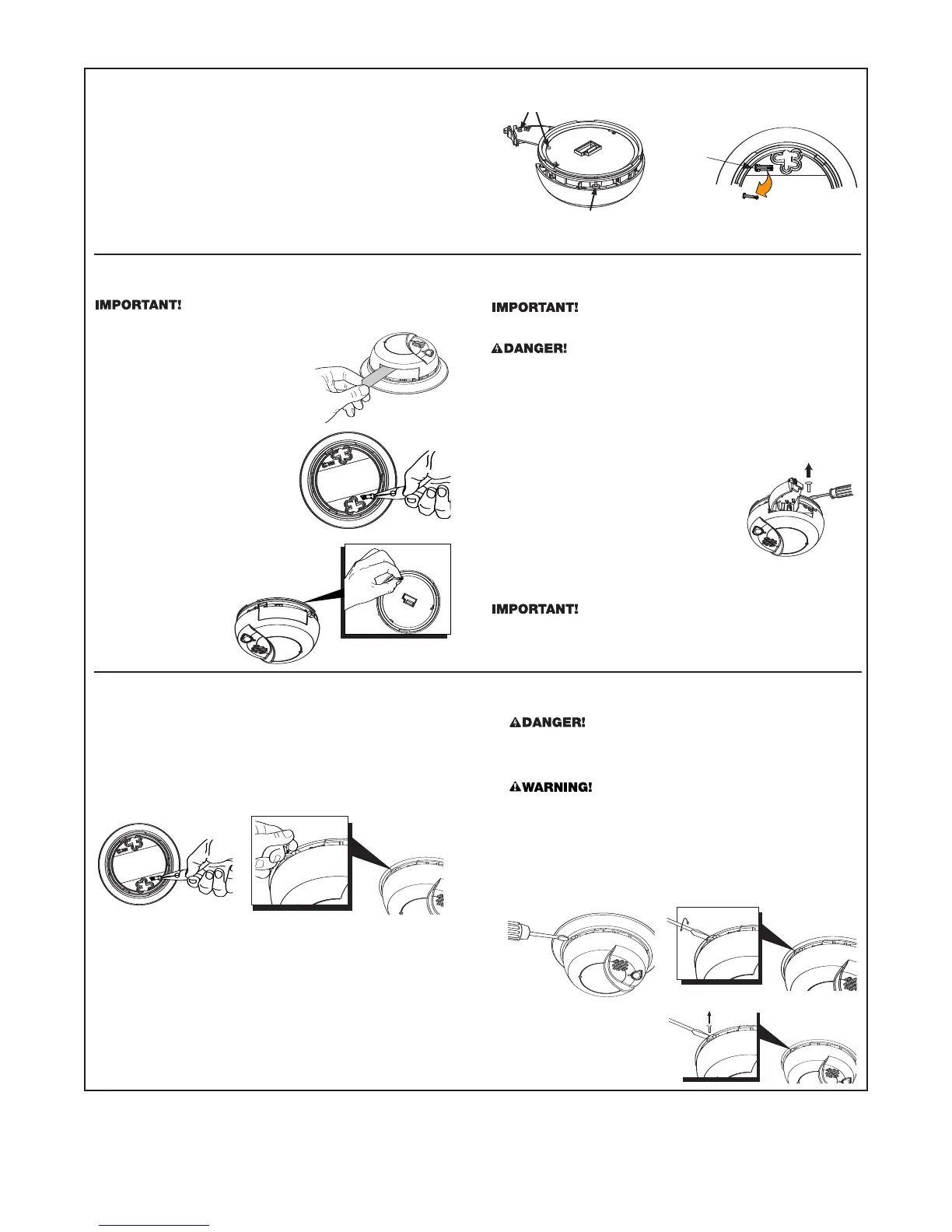 IMPORTANT!

IMPORTANT!

DANGER!

IMPORTANT!

DANGER!

WARNING!