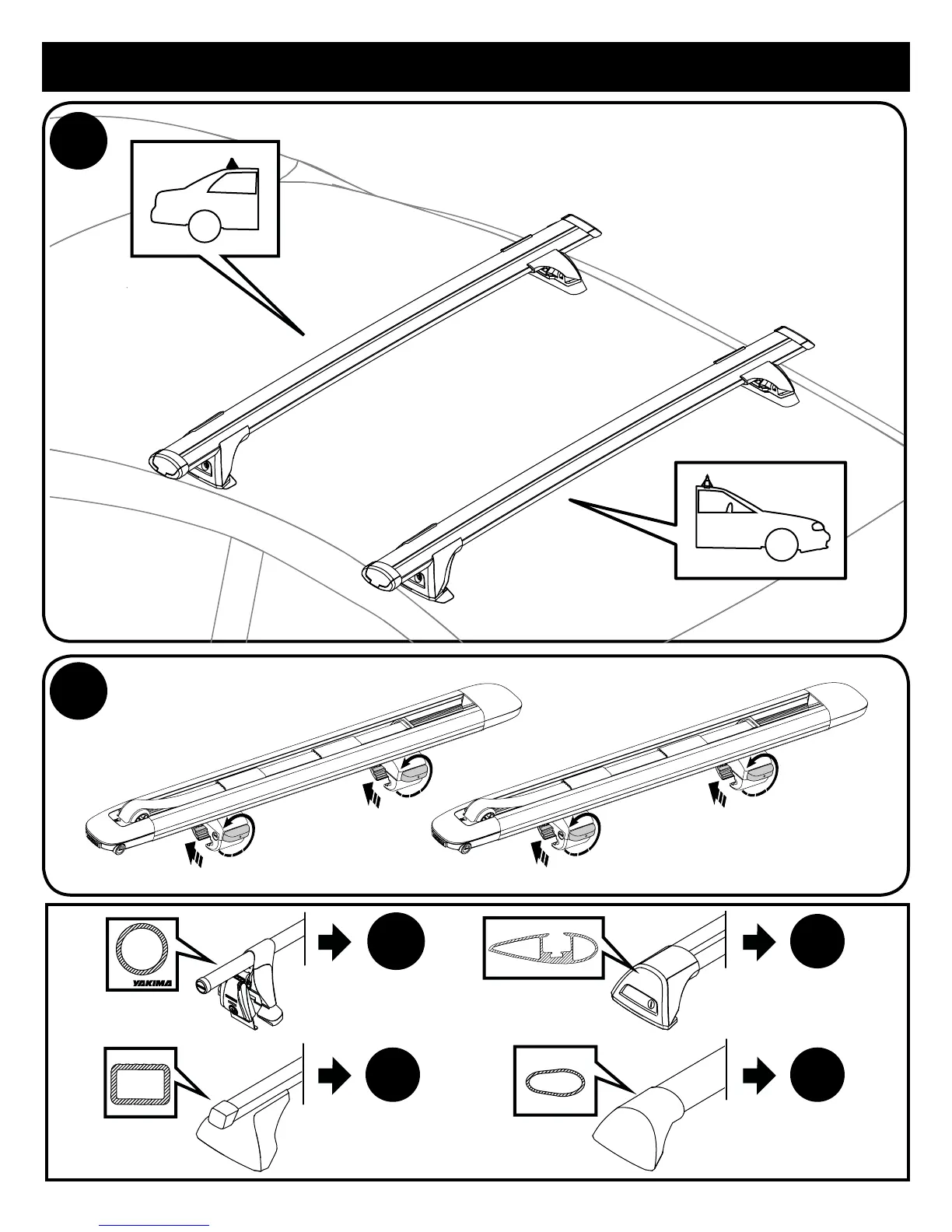 YAKIMA