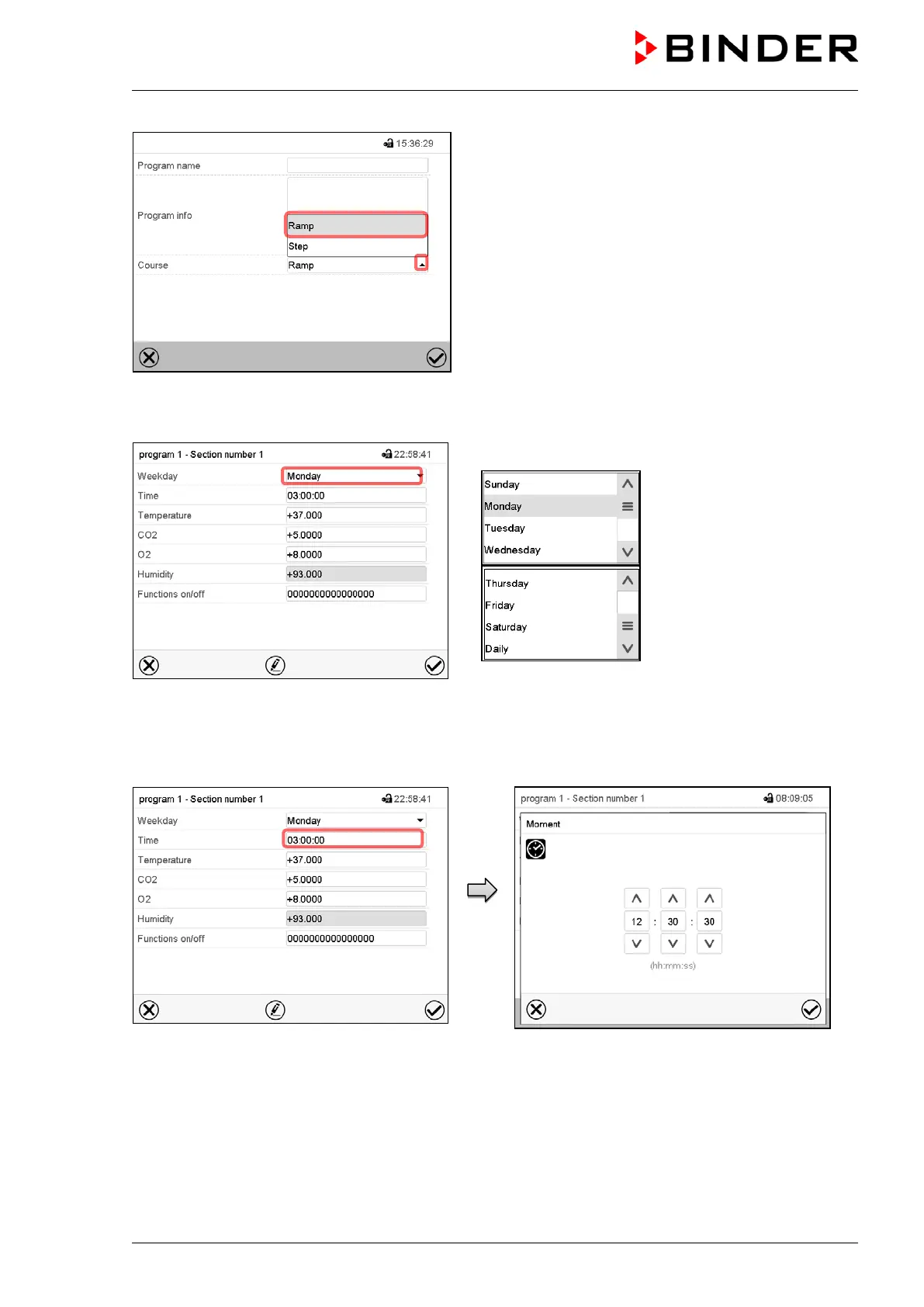 BINDER

15:36:29
Program name
Program info
Ramp
Step
Course
Ramp

program 1 - Section number 1
22:58:41
Weekday
Monday
Time
03:00:00
Temperature
+37.000
CO2
+5.0000
O2
+8.0000
Humidity
+93.000
Functions on/off
0000000000000000

Sunday
Monday
Tuesday
Wednesday

Thursday
Friday
Saturday
Daily

program 1 - Section number 1
22:58:41
Weekday
Monday
Time
03:00:00
Temperature
+37.000
CO2
+5.0000
O2
+8.0000
Humidity
+93.000
Functions on/off
0000000000000000

program 1 - Section number 1
08:09:05
Moment
12 : 30 : 30
(hh:mm:ss)