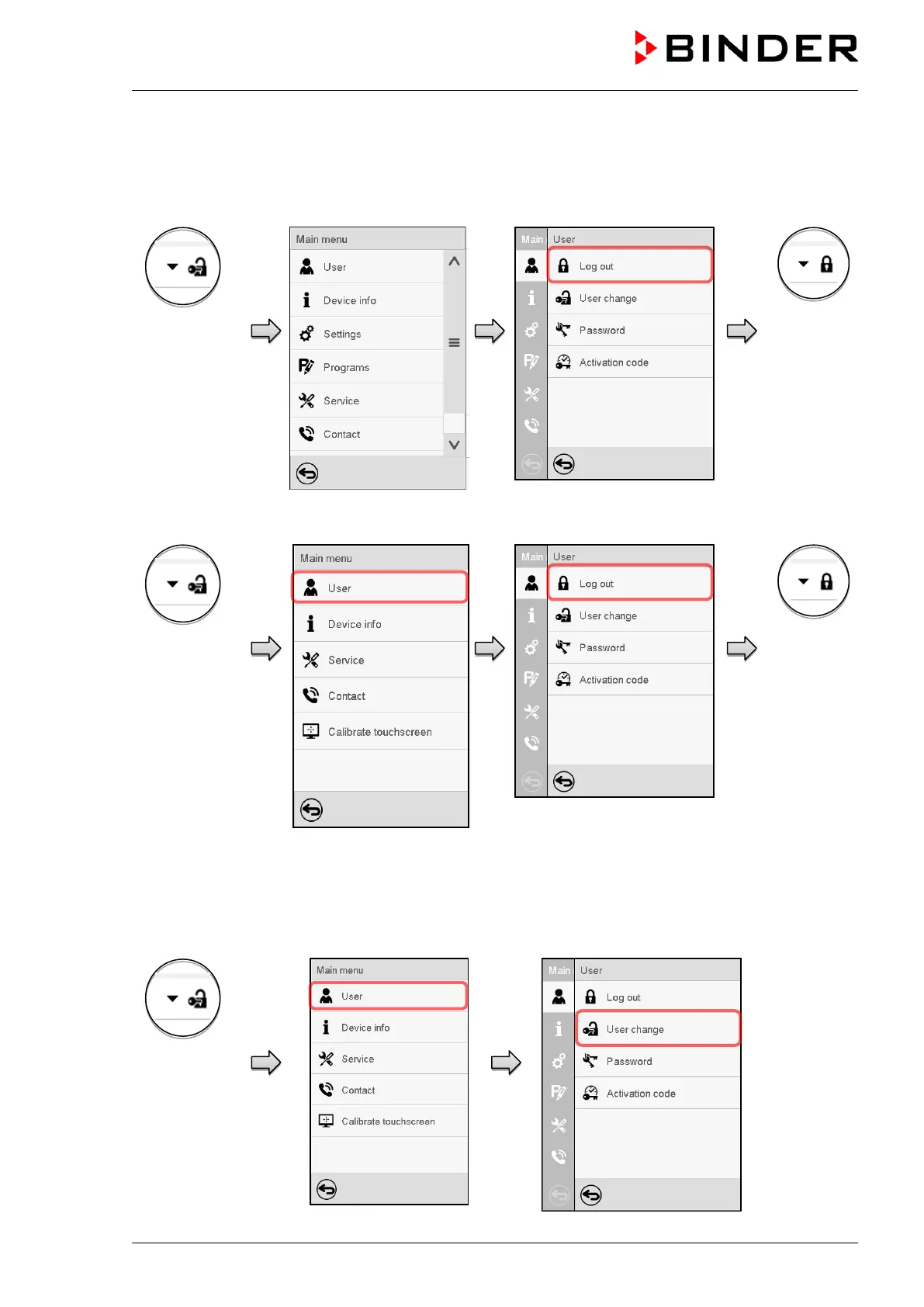 BINDER

Main menu
User
Device info
Settings
Programs
Service
Contact

Main User
Log out
User change
Password
Activation code

Main menu
User
Device info
Service
Contact
Calibrate touchscreen

Main User
Log out
User change
Password
Activation code

Main menu
User
Device info
Service
Contact
Calibrate touchscreen

Main User
Log out
User change
Password
Activation code