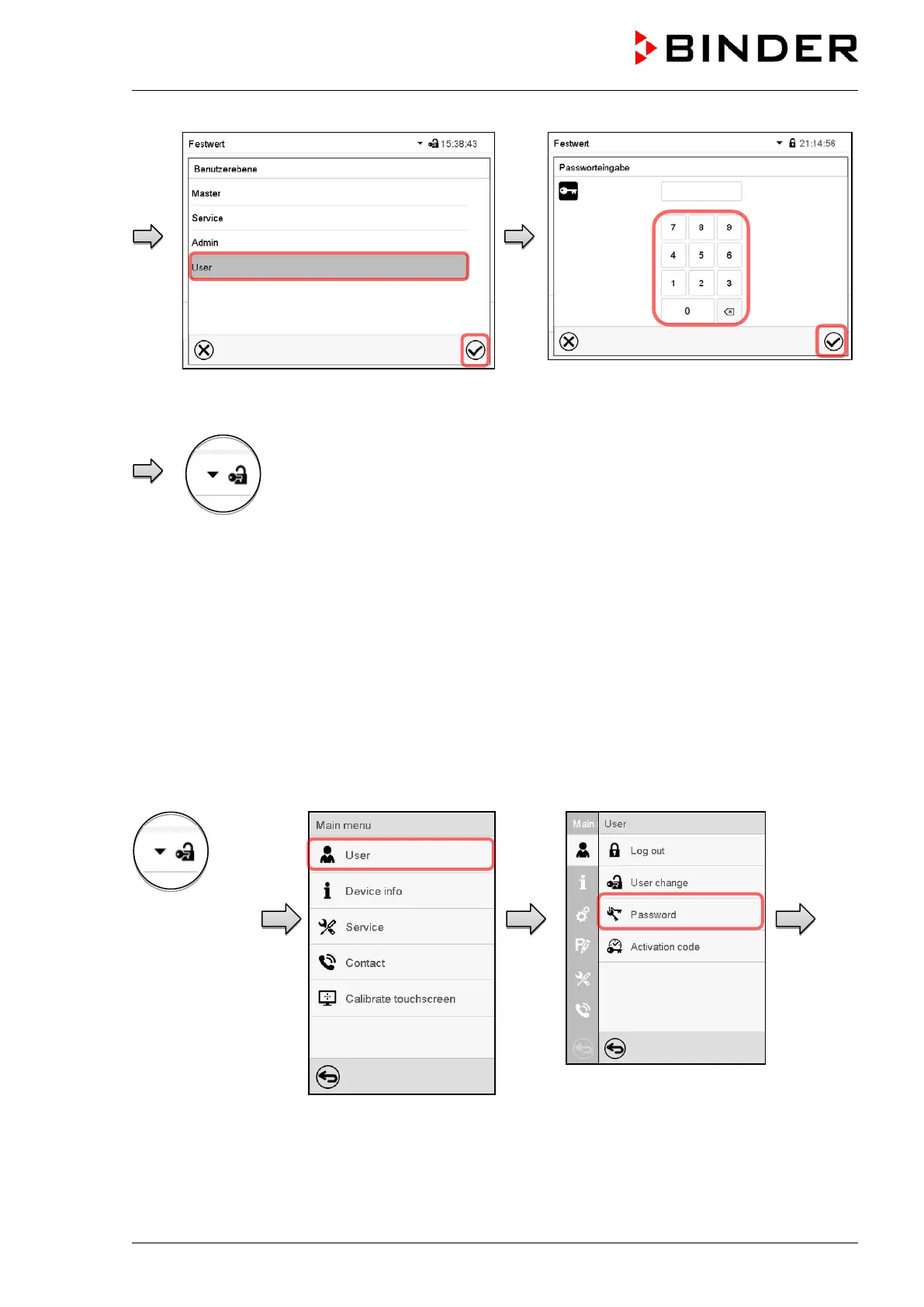 BINDER

Festwert 15:38:43
Benutzerebene
Master
Service
Admin
User

Festwert 21:14:56
Passworteingabe
7 8 9
4 5 6
1 2 3
0

Main menu
User
Device info
Service
Contact
Calibrate touchscreen

Main User
Log out
User change
Password
Activation code