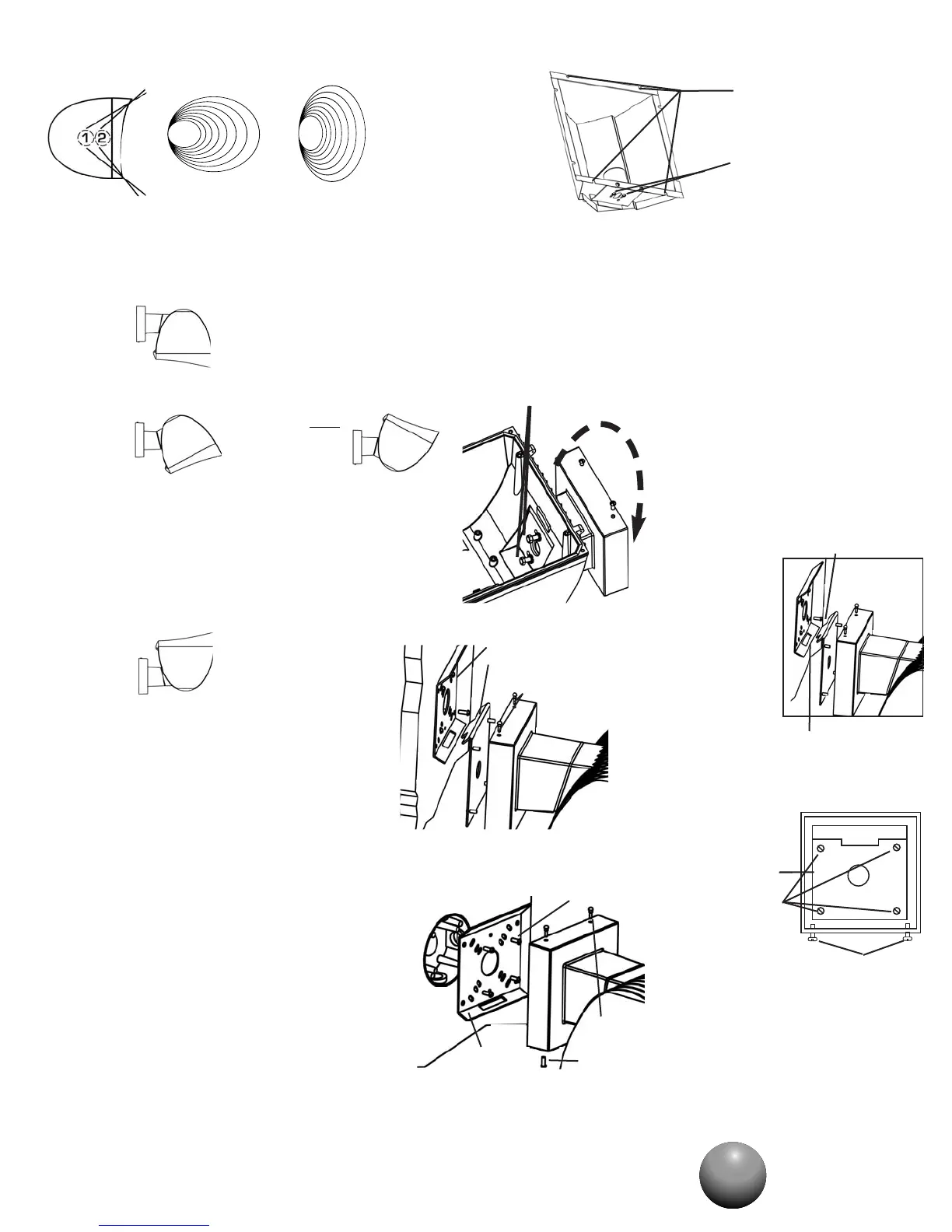 1 2