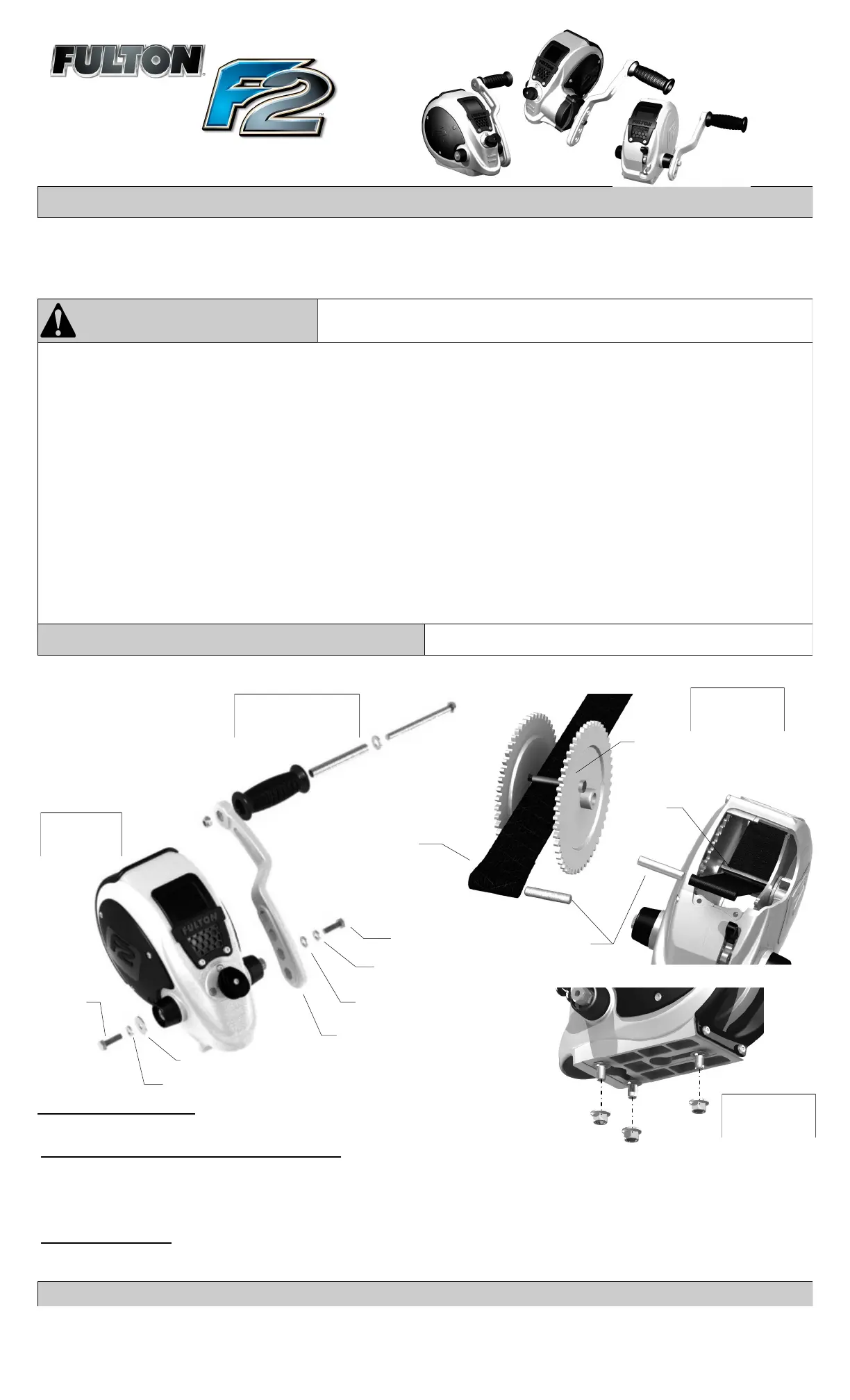 FULTON

F2

FULTON