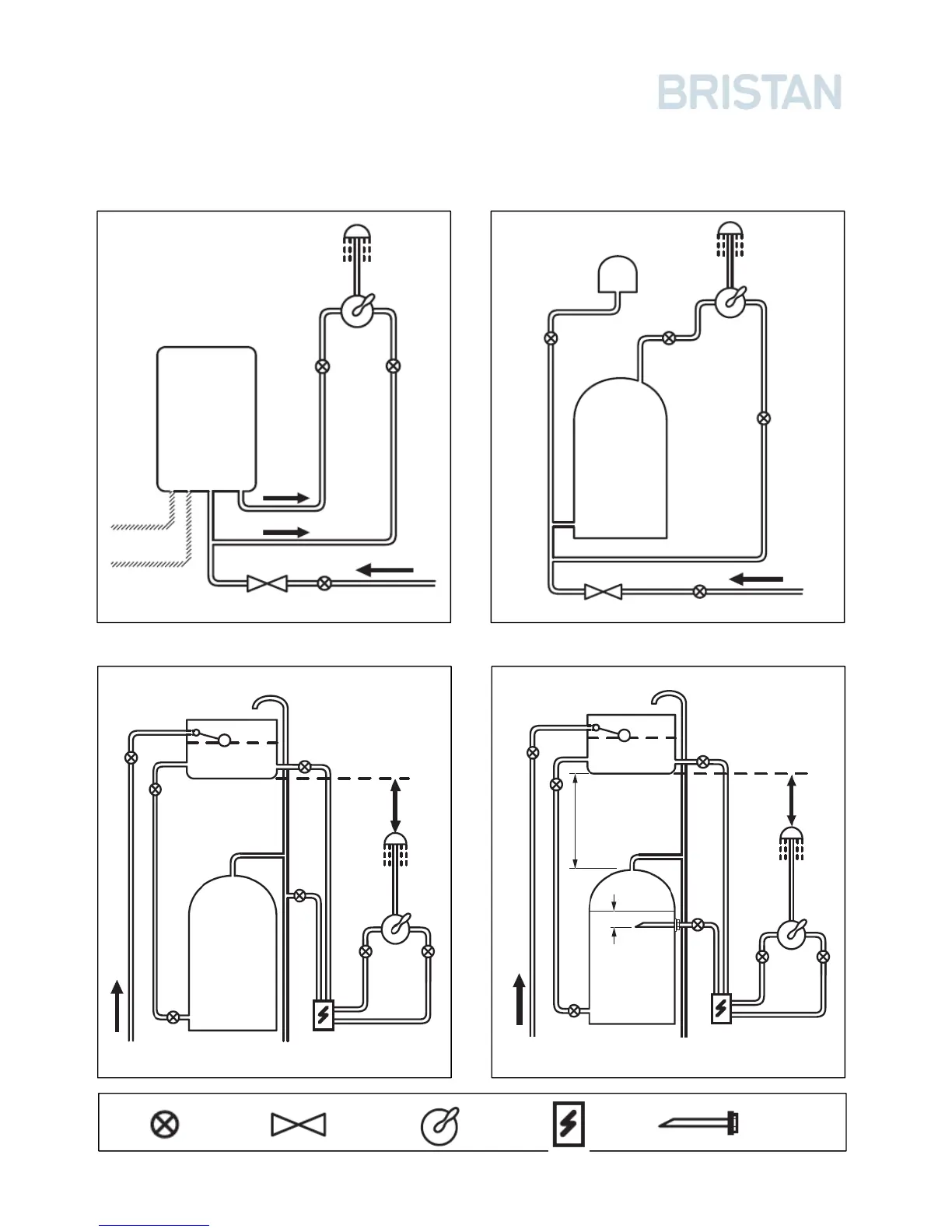 BRISTAN