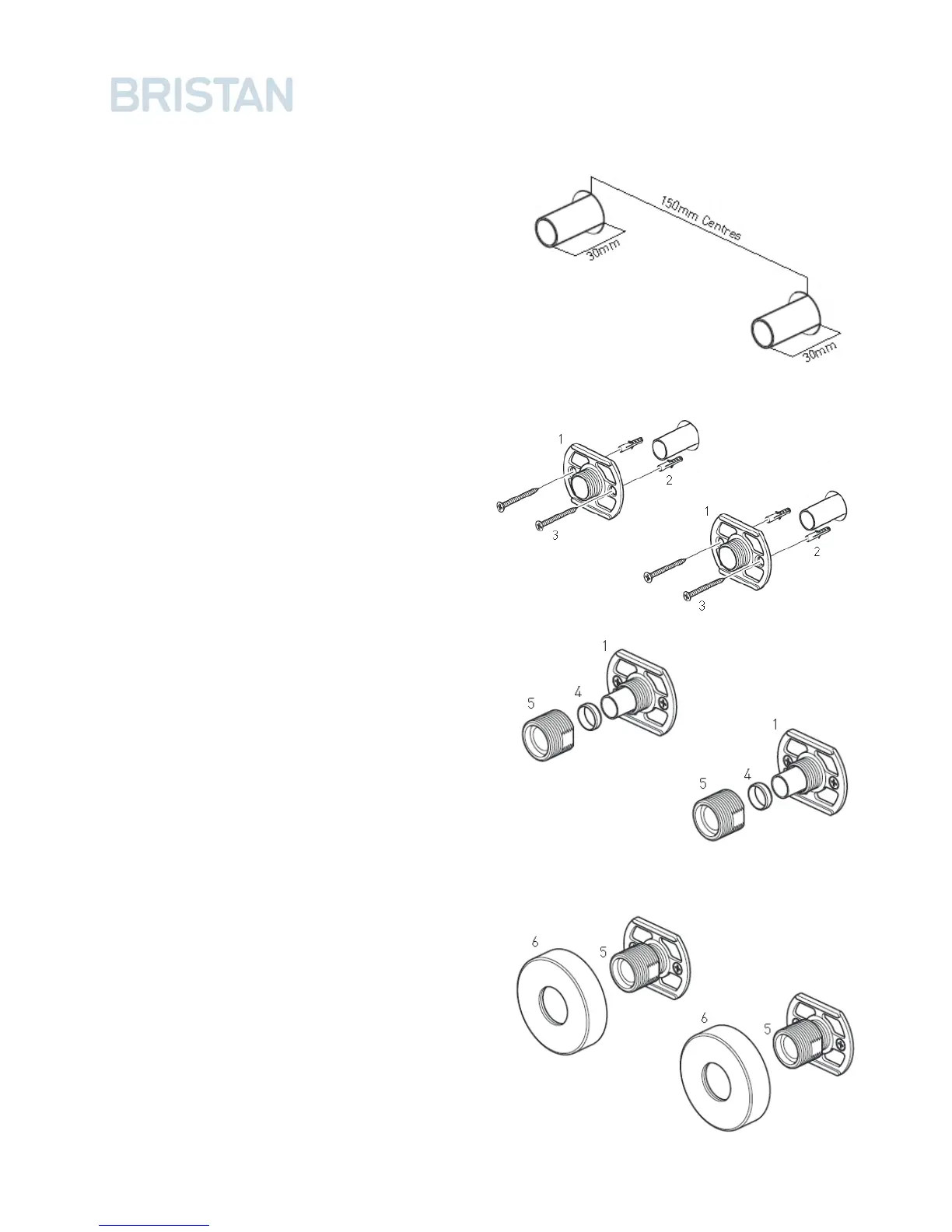 BRISTAN

150mm Centres
30mm
30mm

1
2
3
1
2
3

1
4
5
1
4
5

6
5
6
5