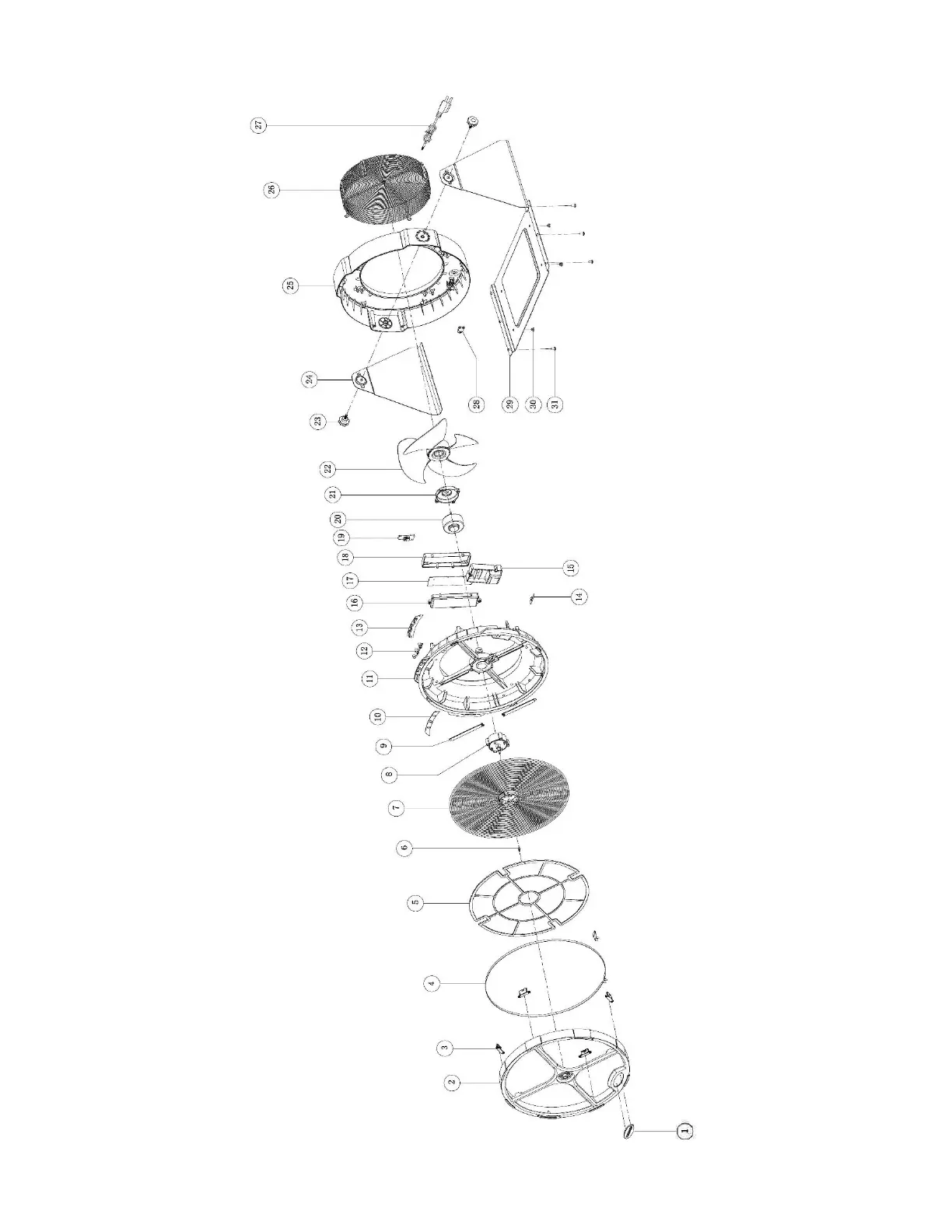 27
26
25
24
23
22
21
20
19
18
17
16
15
14
13
12
11
10
9
8
7
6
5
4
3
2
1
28
29
30
31