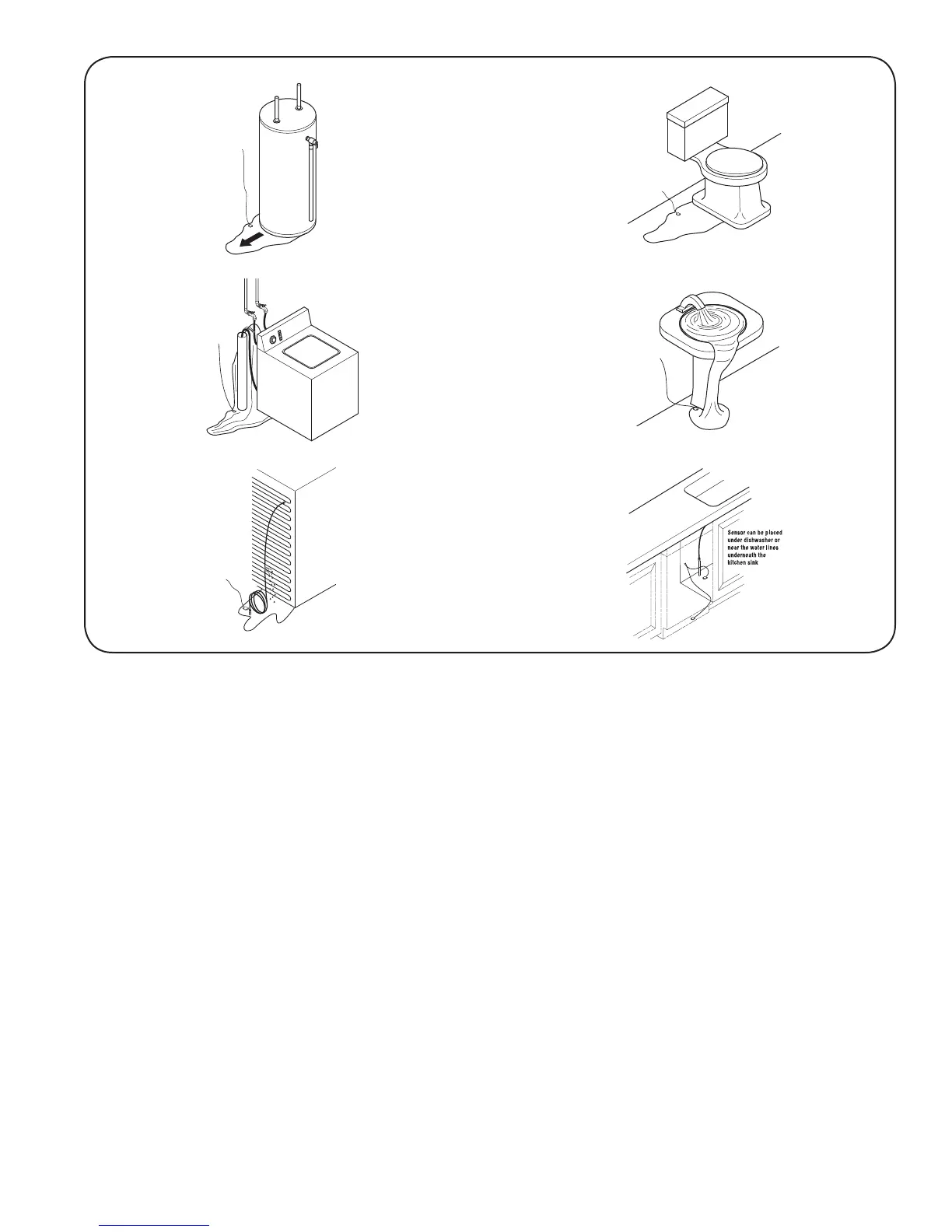 Sensor can be placed under dishwasher or near the water lines underneath the kitchen sink