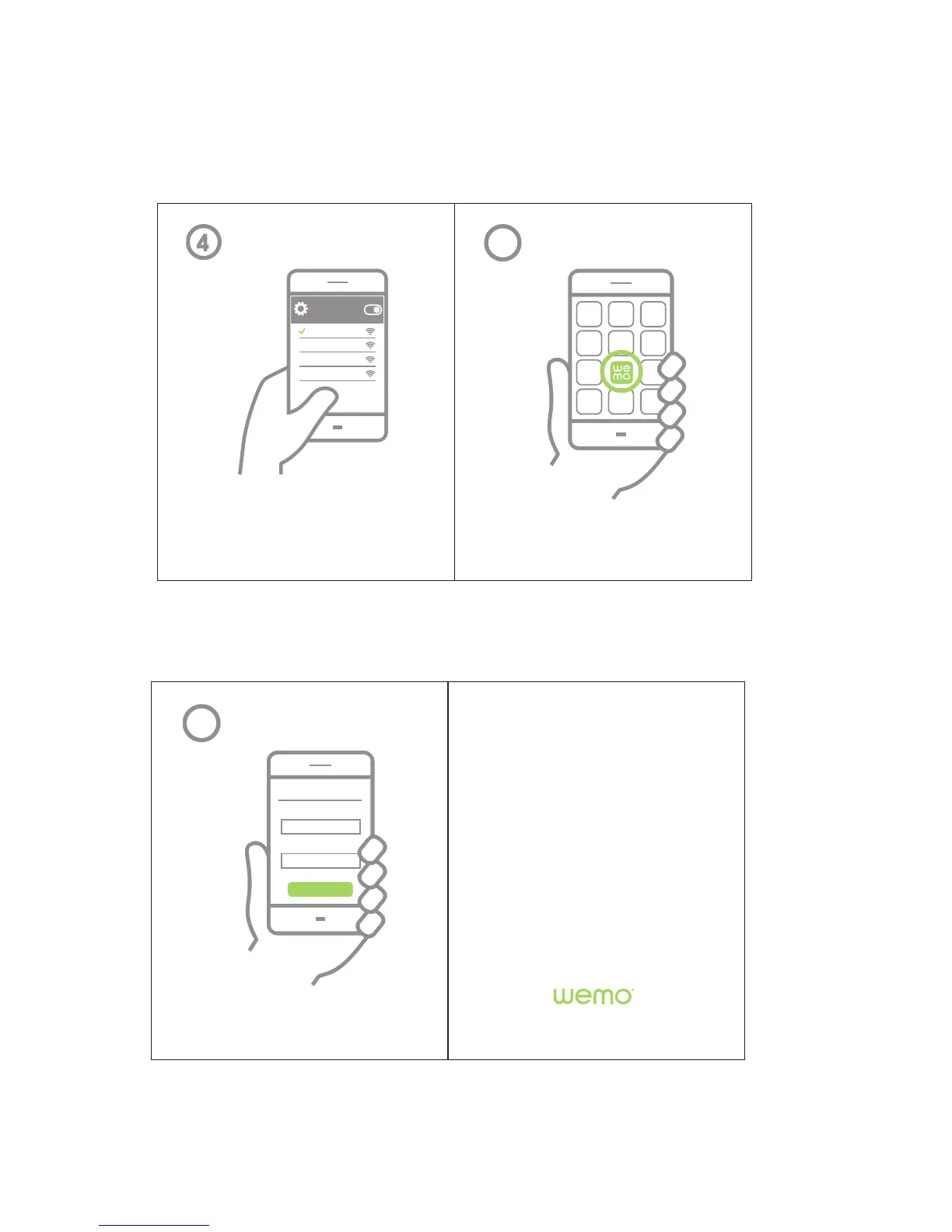 4

we
mo

wemo