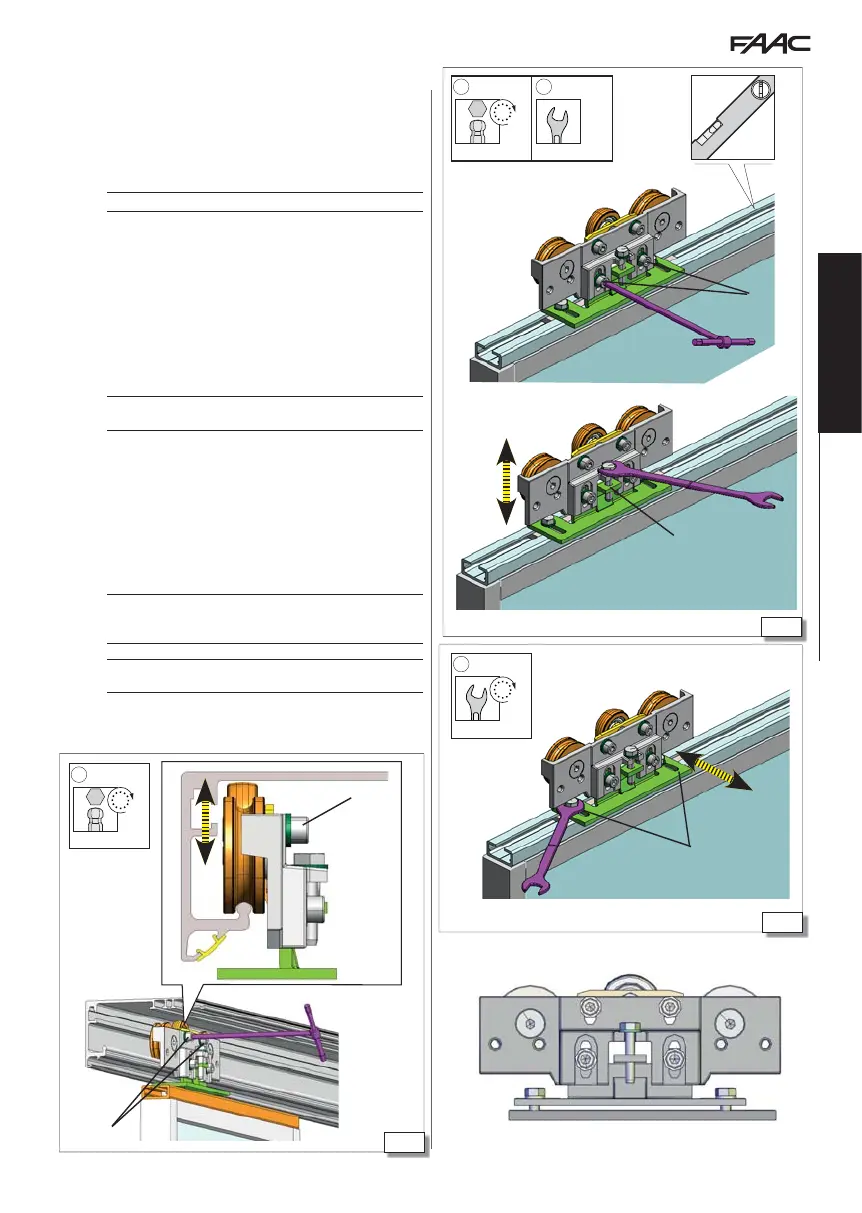 FAAC