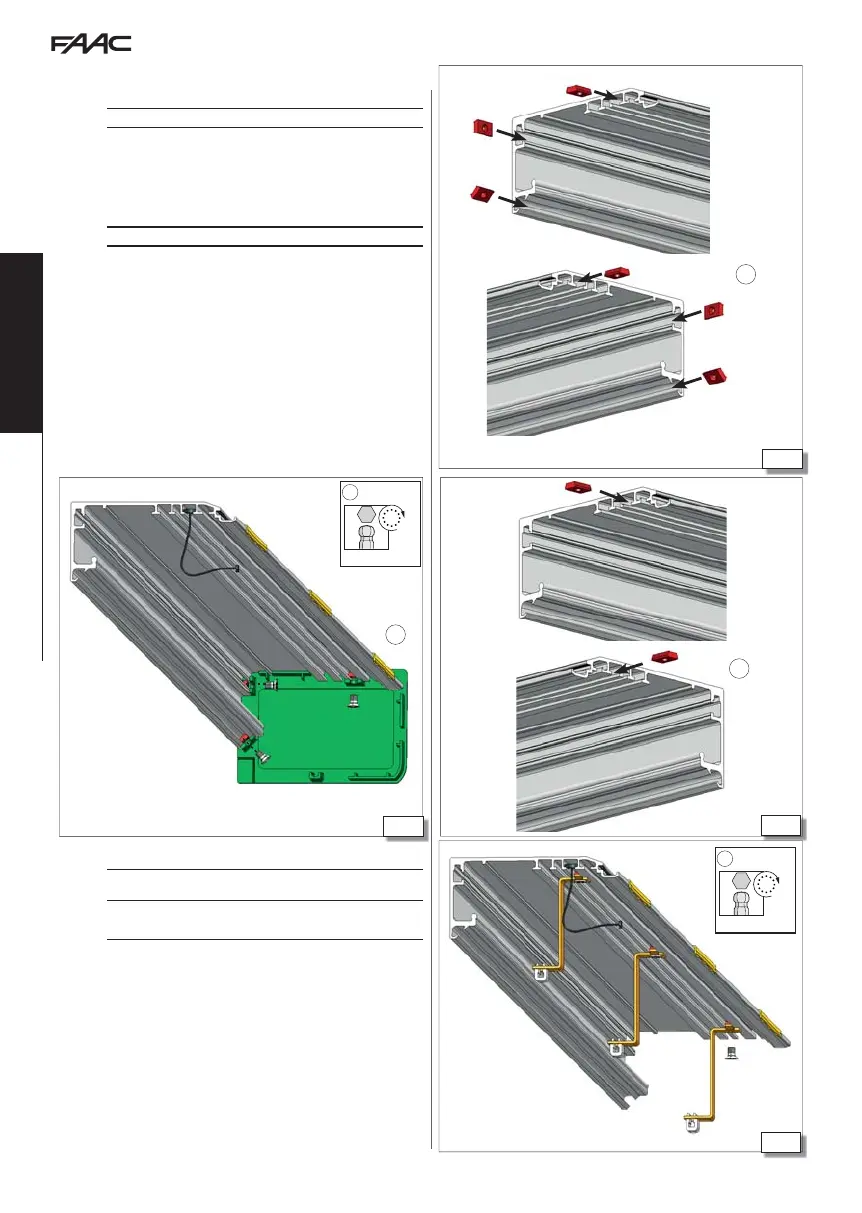 FAAC