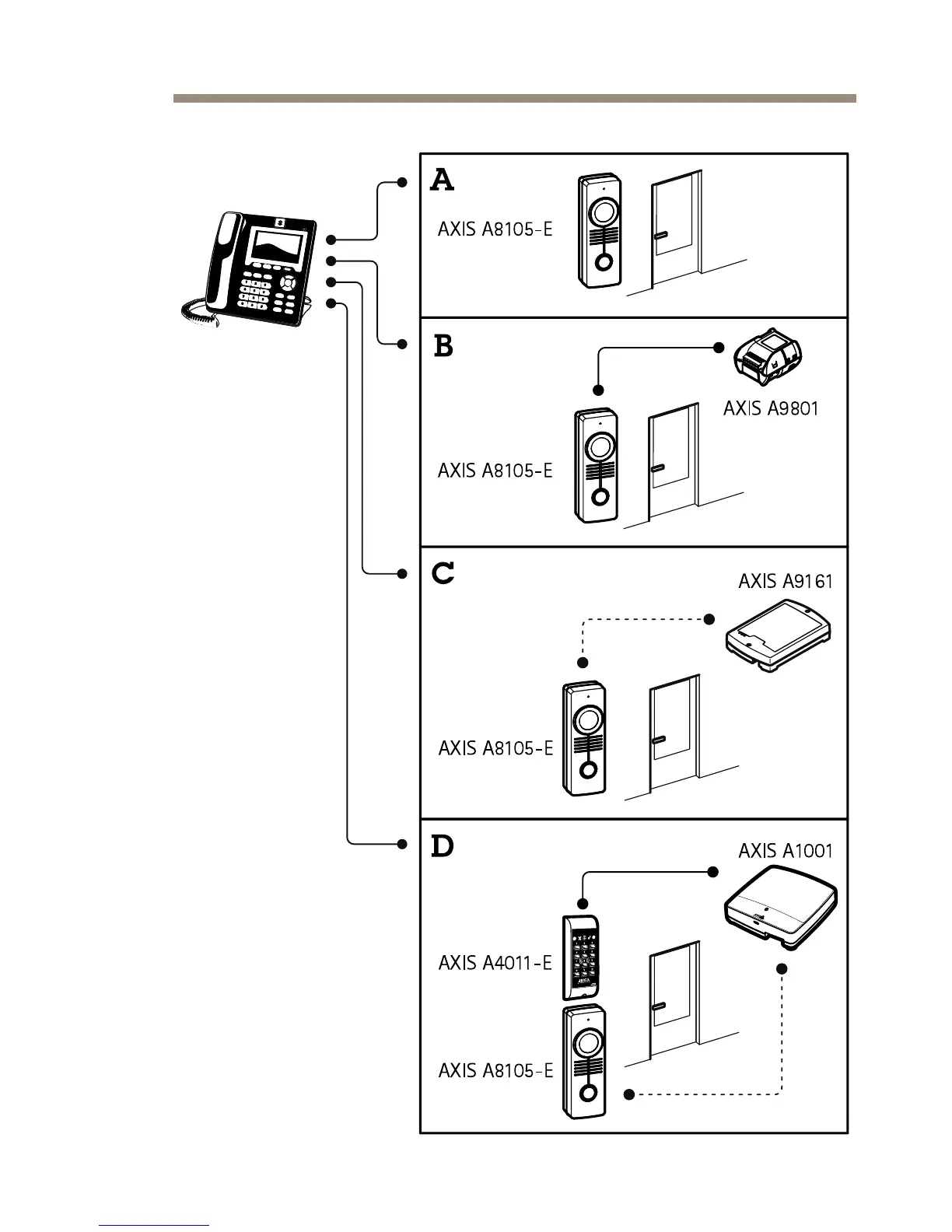 A

AXIS A8105-E

B

AXIS A9801

AXIS A8105-E

C

AXIS A9161

AXIS A8105-E

D

AXIS A1001

AXIS A4011-E

AXIS A8105-E