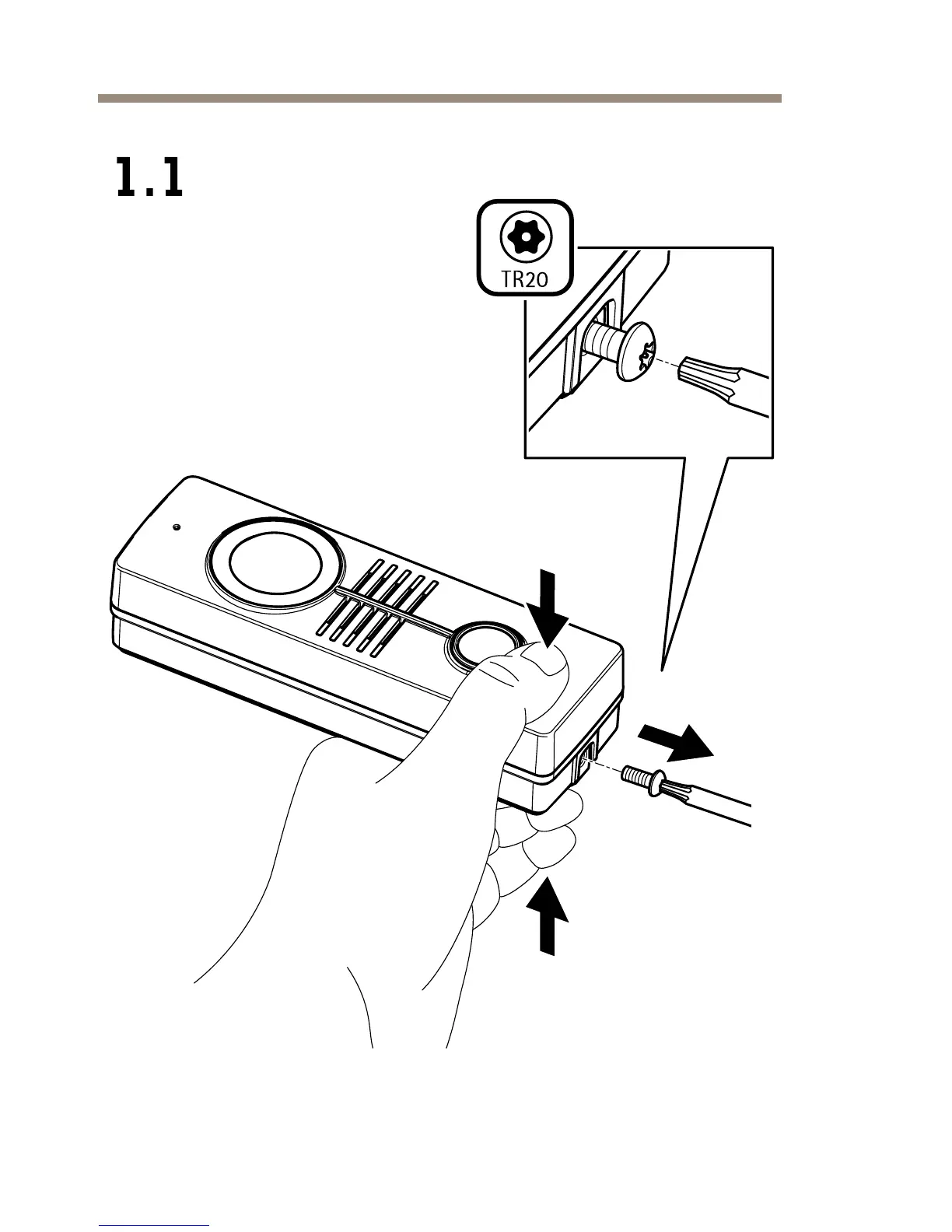 1.1

TR20