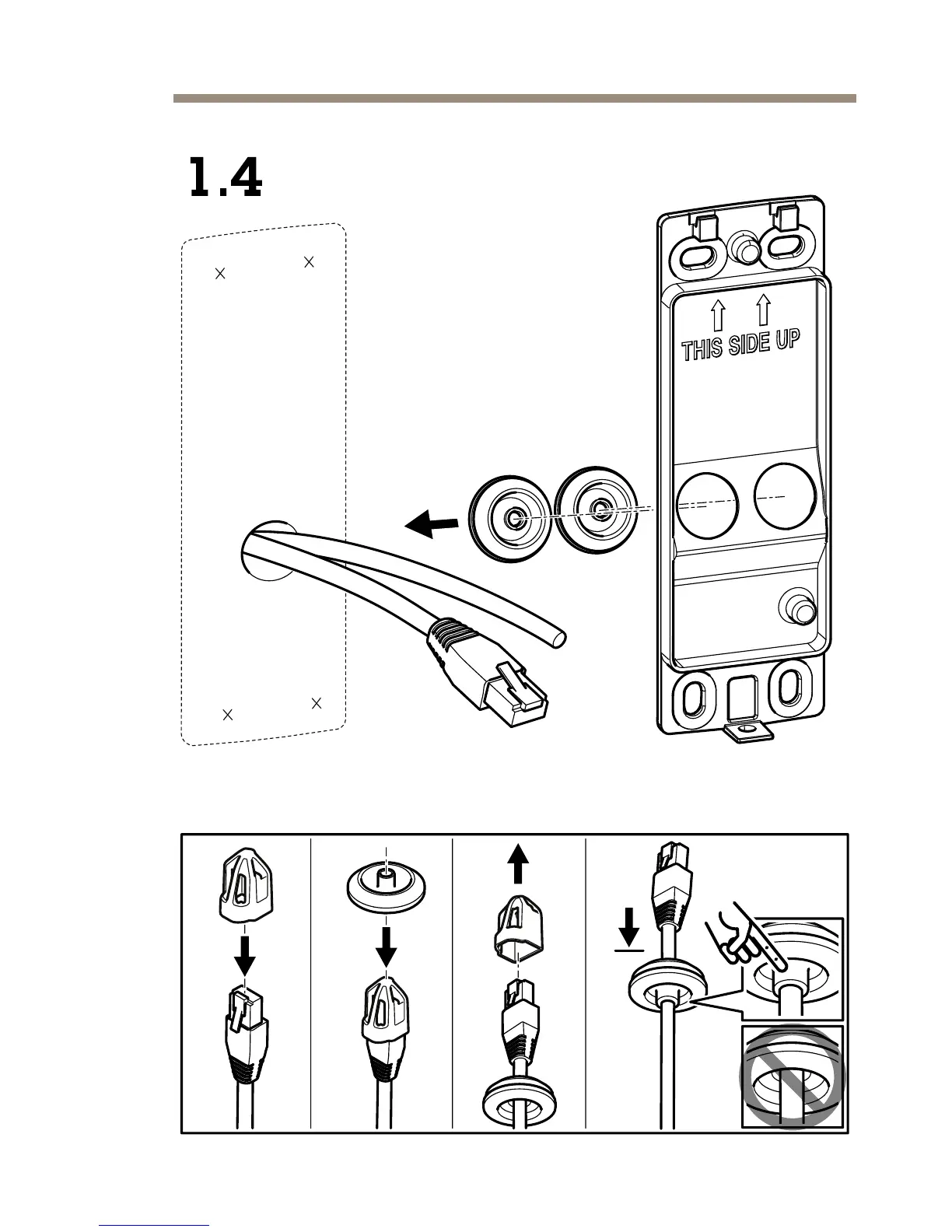 1.4

THIS SIDE UP