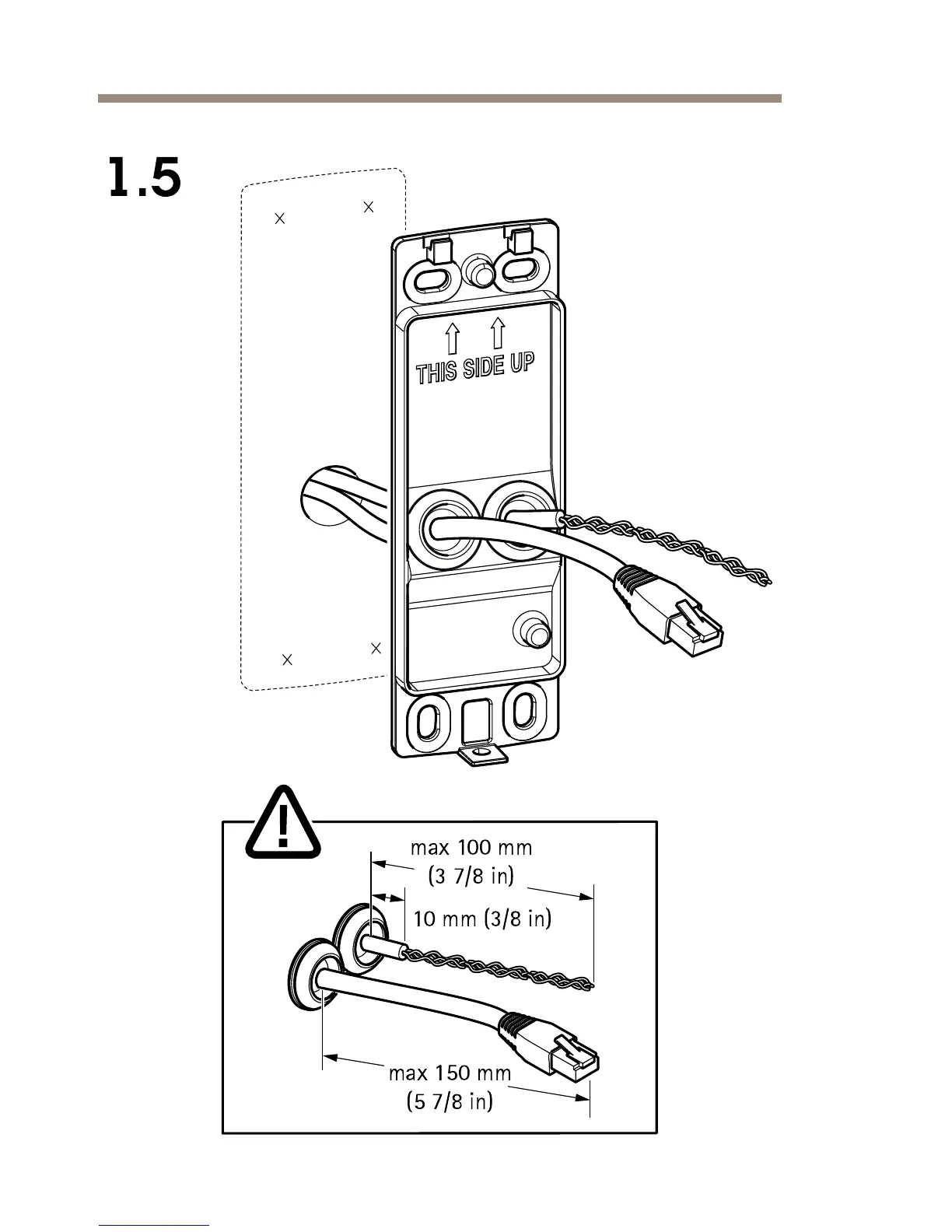 1.5

THIS SIDE UP

max 100 mm
(3 7/8 in)

10 mm (3/8 in)

max 150 mm
(5 7/8 in)