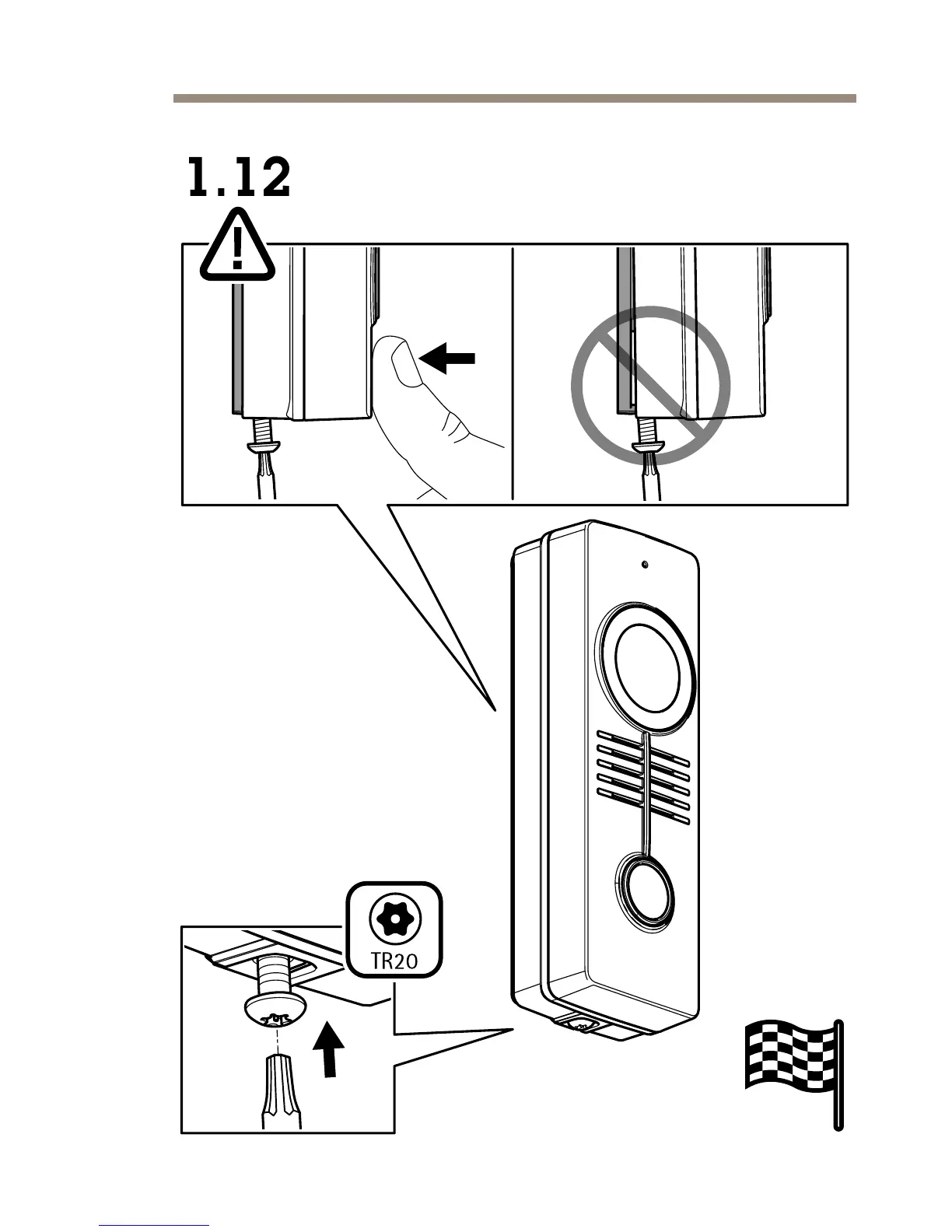 1.12

TR20