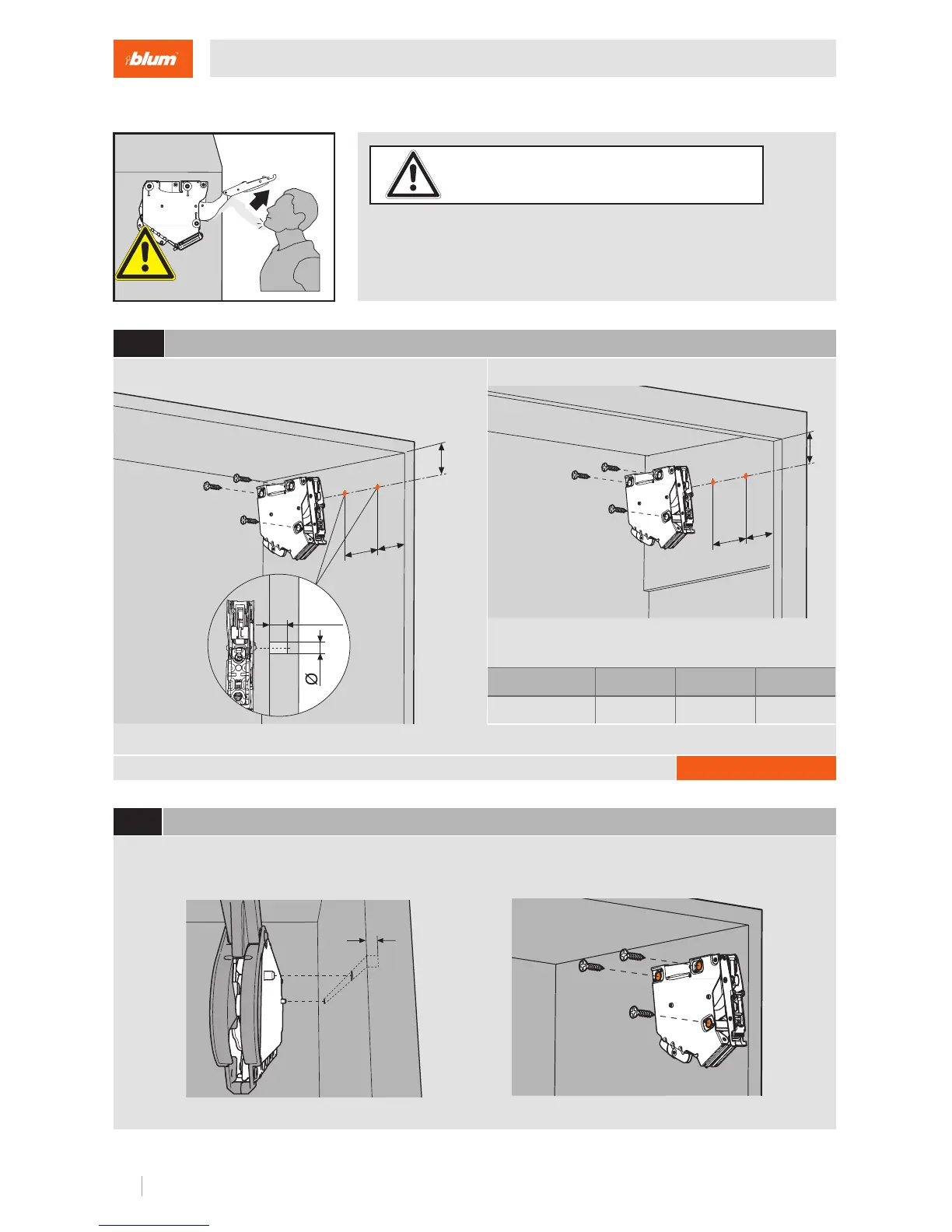 blum