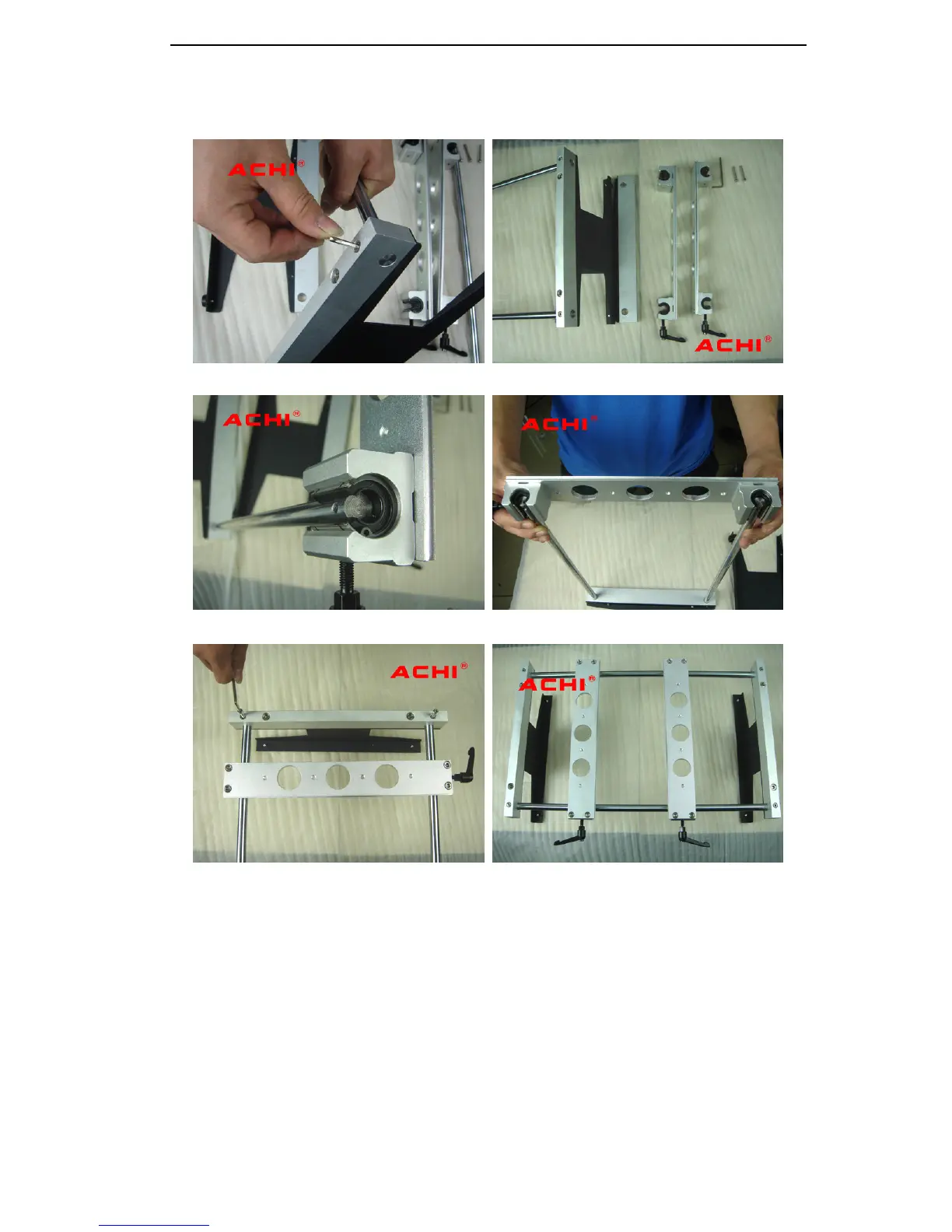 ACHI®

ACHI®

ACHI®

ACHI®

ACHI®

ACHI®