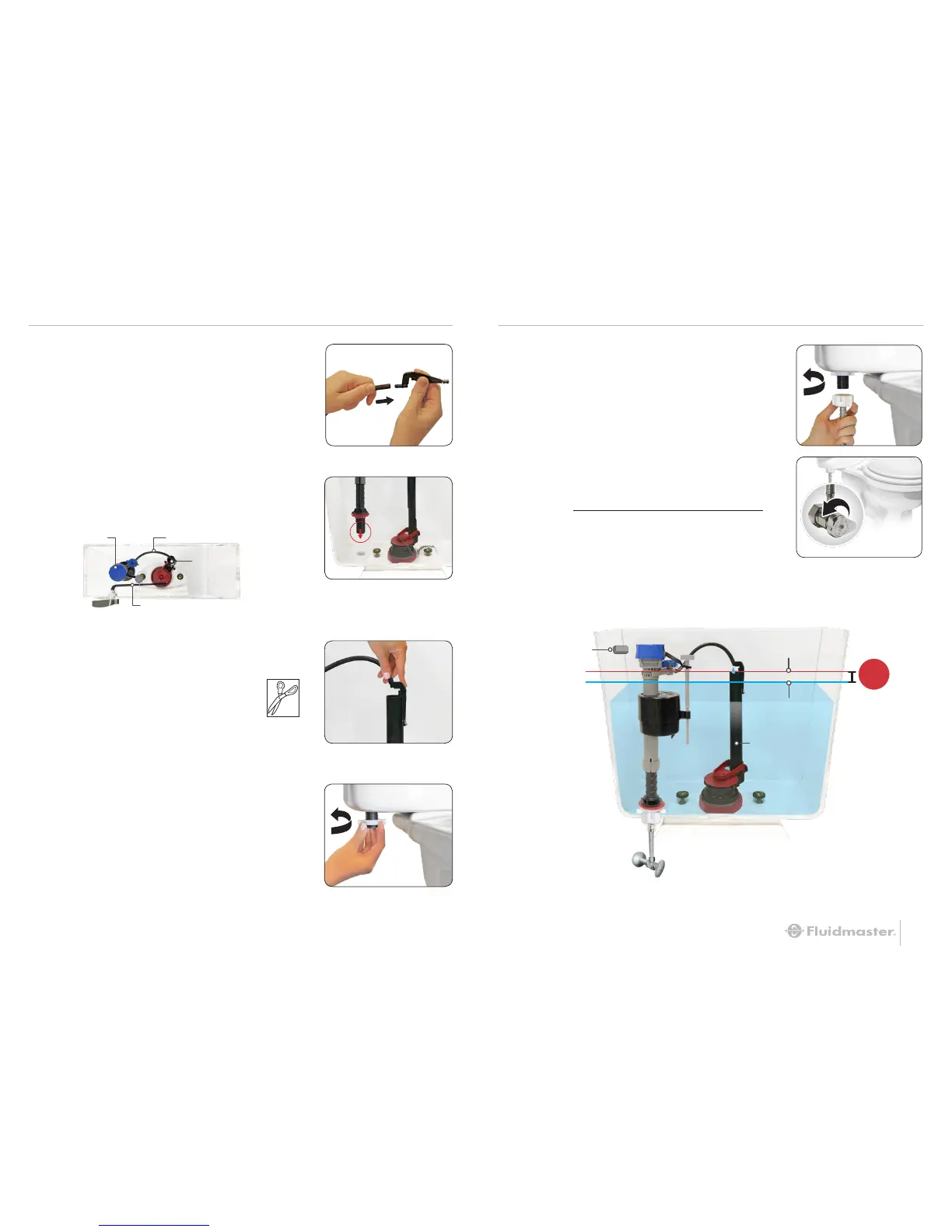 Fluidmaster.