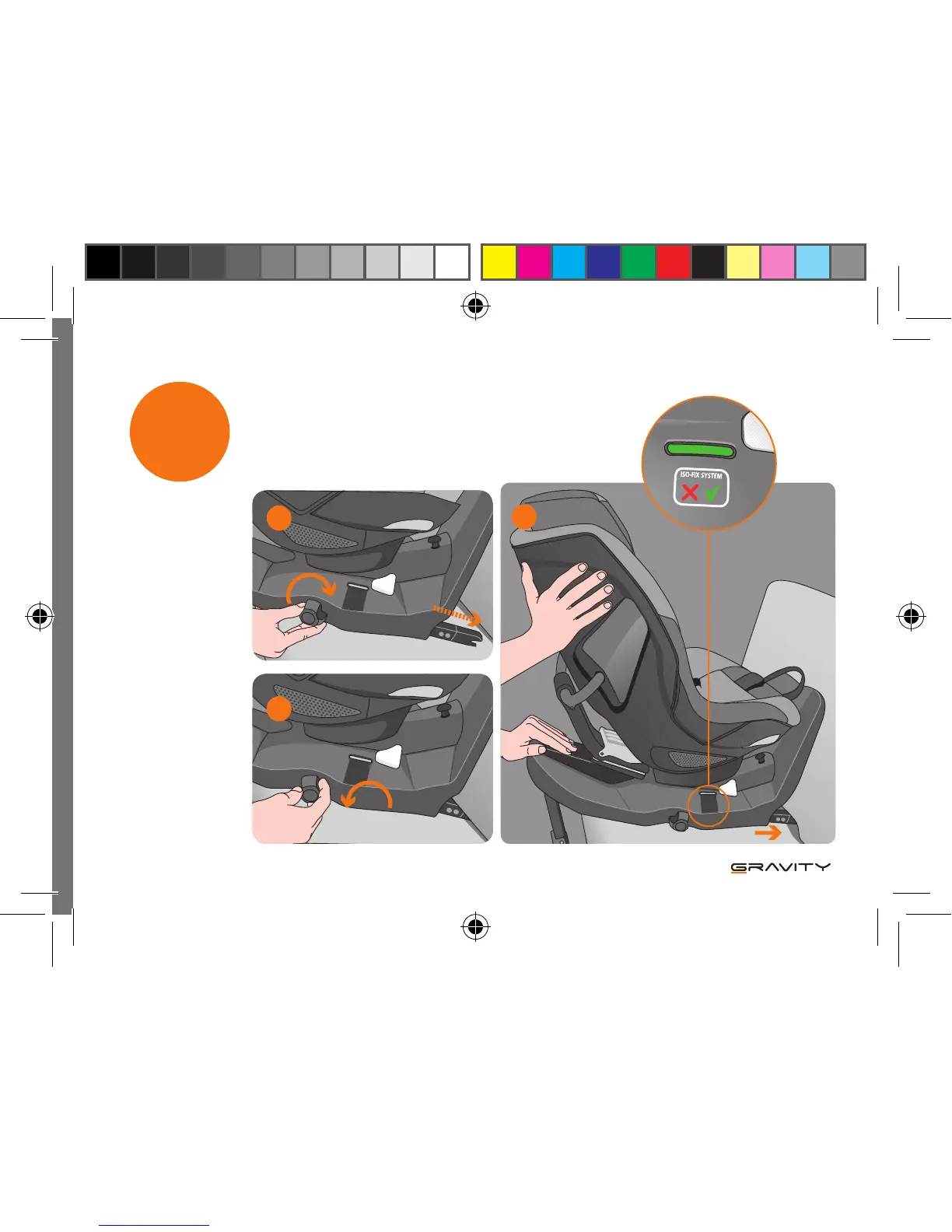 ISO-FIX SYSTEM

GRAVITY