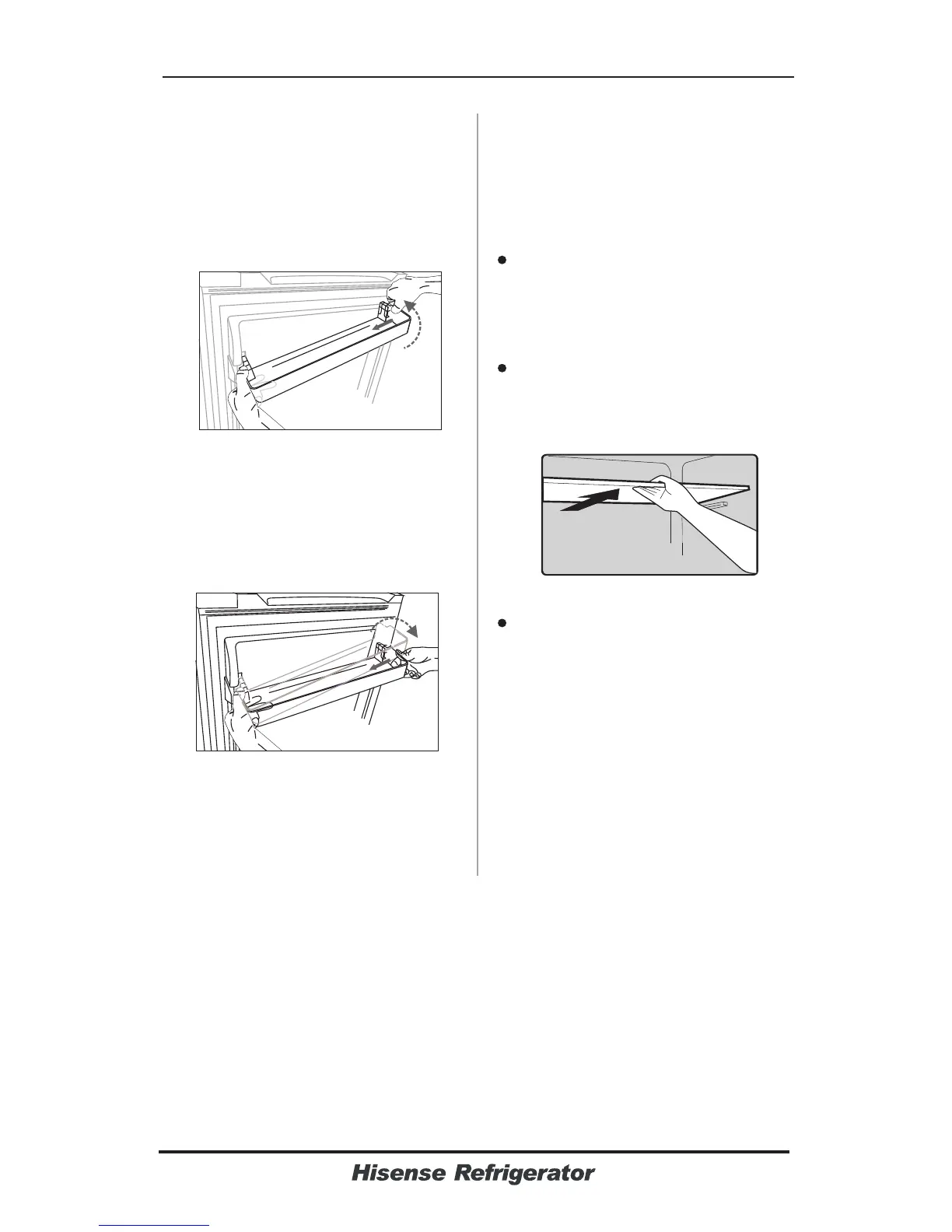 Hisense Refrigerator