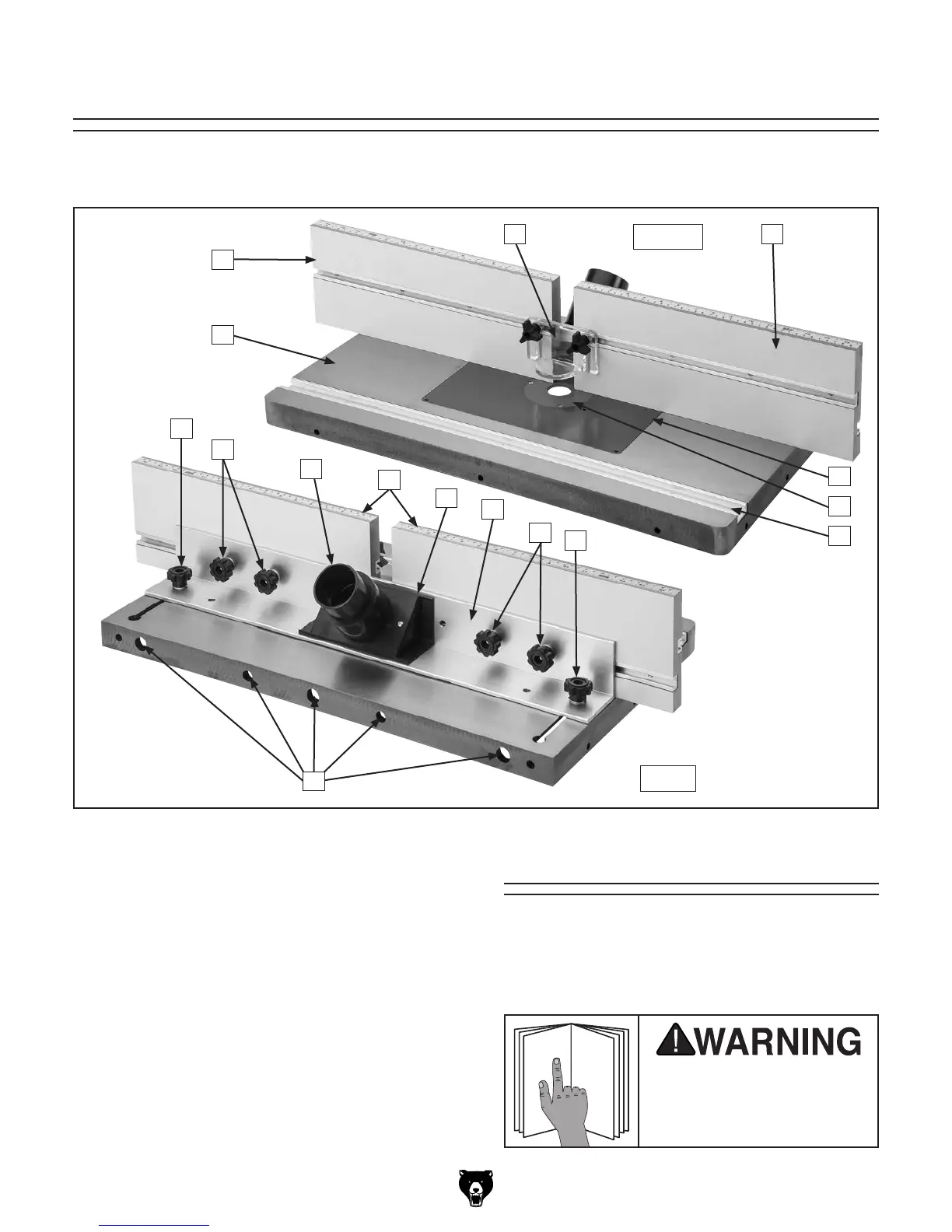 WARNING