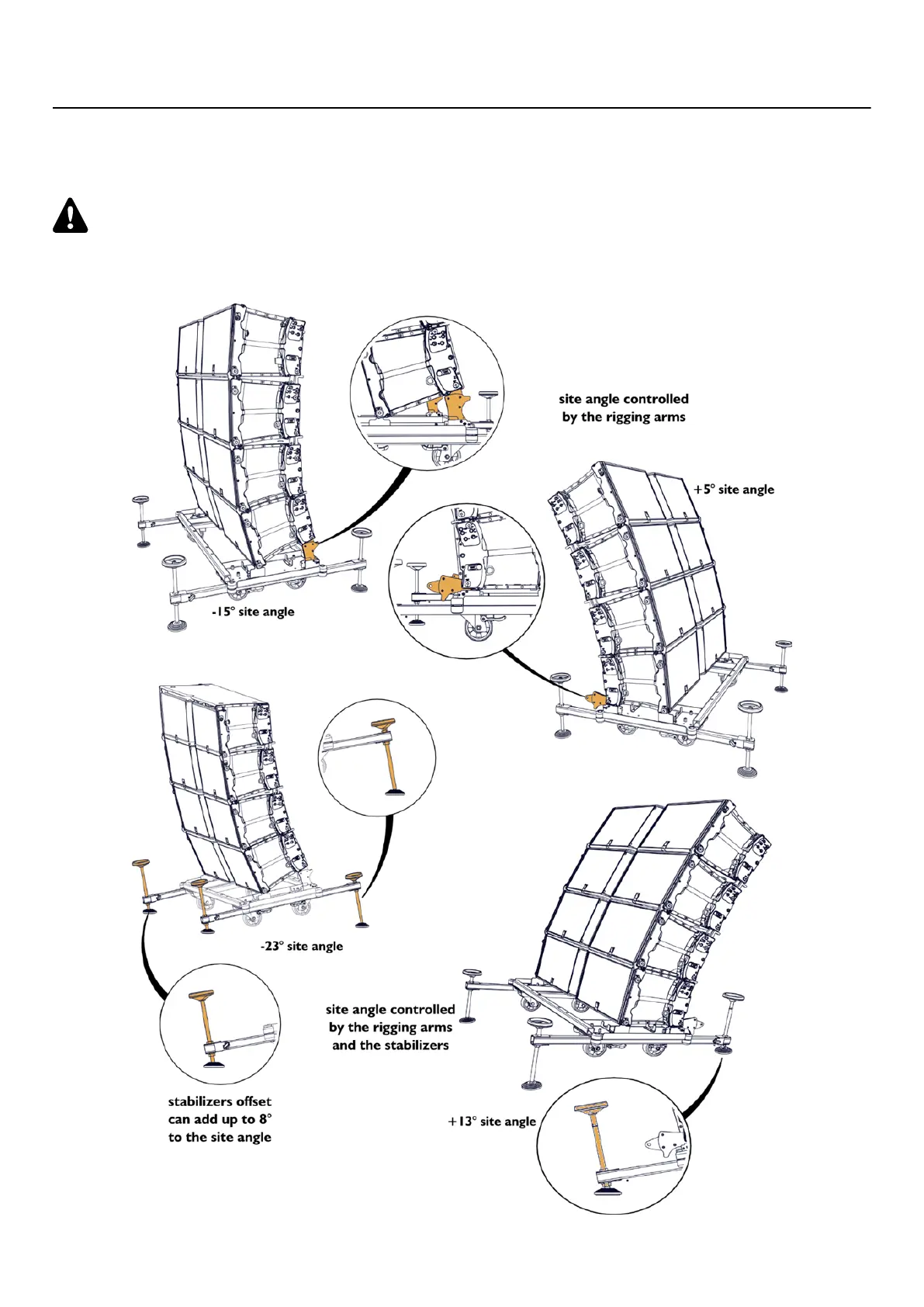 site angle controlled by the rigging arms

+5° site angle

-15° site angle

-23° site angle

site angle controlled by the rigging arms and the stabilizers

stabilizers offset can add up to 8° to the site angle

+13° site angle